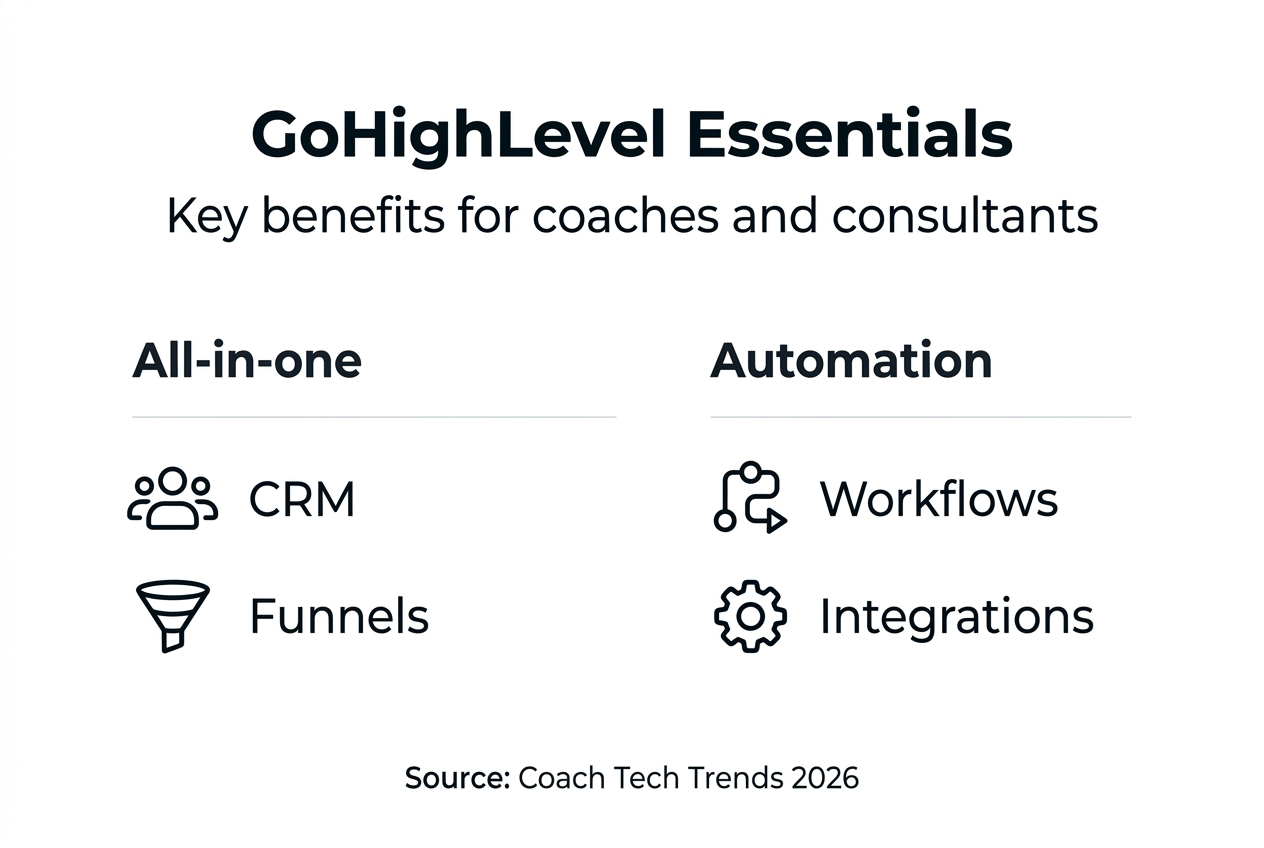 GoHighLevel Essentials

Key benefits for coaches and consultants

All-in-one

CRM

Funnels

Automation

Workflows

Integrations

Source: Coach Tech Trends 2026