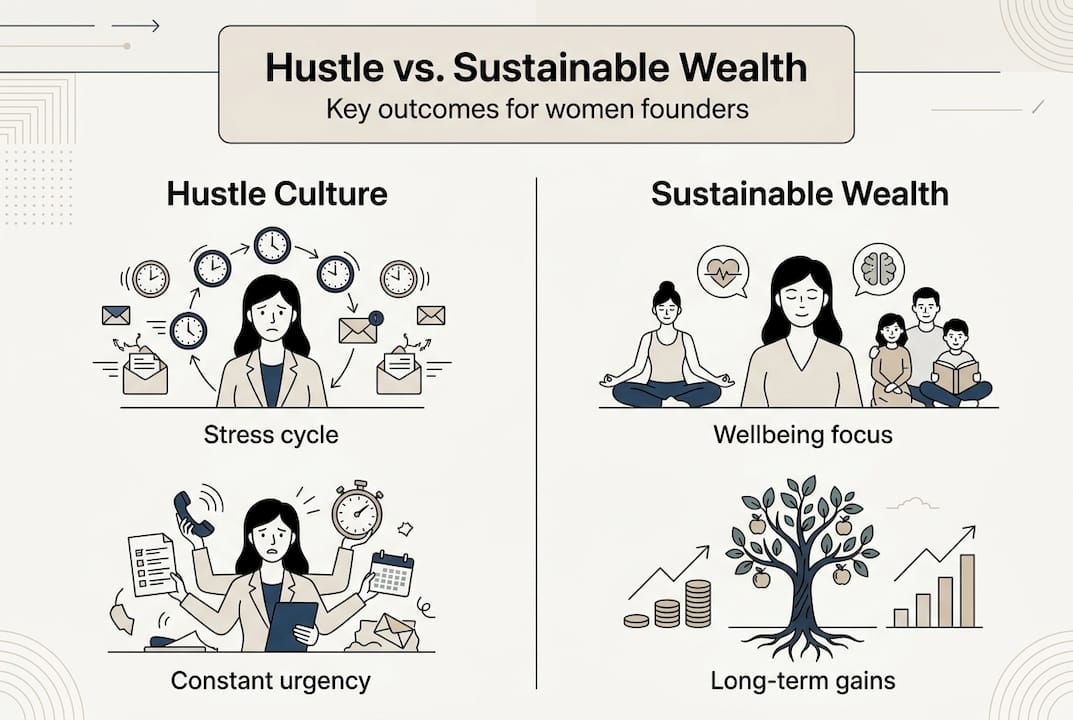 Hustle vs. Sustainable Wealth
Key outcomes for women founders

Hustle Culture

Stress cycle

Constant urgency

Sustainable Wealth

Wellbeing focus

Long-term gains