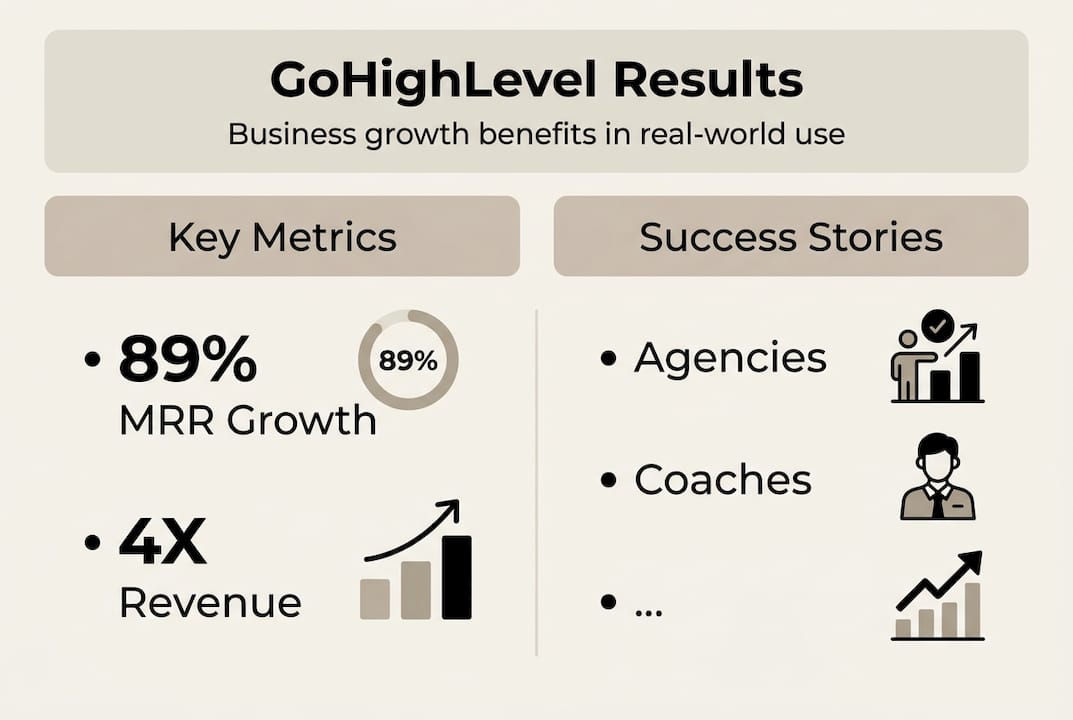 GoHighLevel Results
Business growth benefits in real-world use

Key Metrics

• 89%
MRR Growth

89%

• 4X
Revenue

Success Stories

• Agencies

• Coaches

• ...