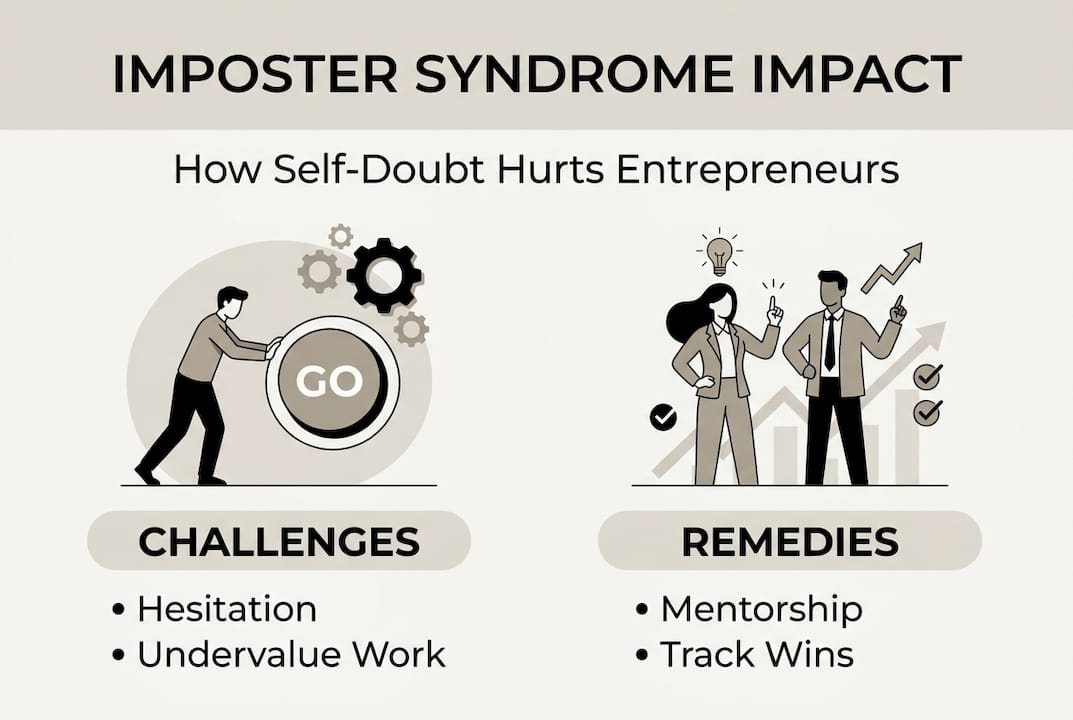 IMPOSTER SYNDROME IMPACT

How Self-Doubt Hurts Entrepreneurs

GO

CHALLENGES

• Hesitation
• Undervalue Work

REMEDIES

• Mentorship
• Track Wins