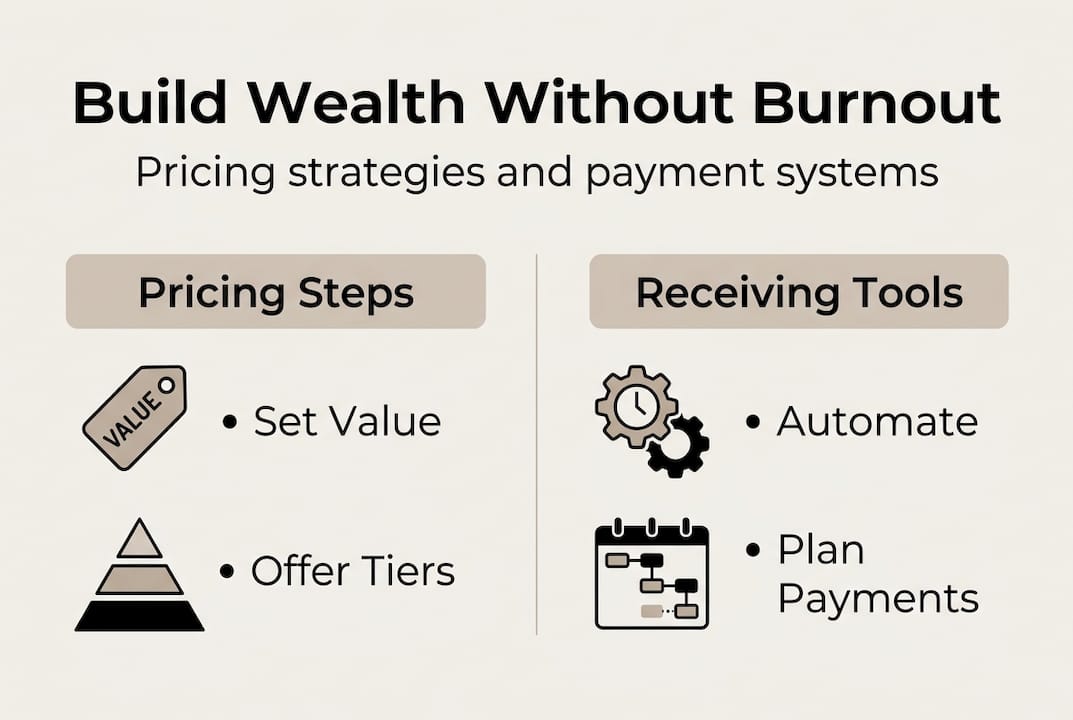 Build Wealth Without Burnout

Pricing strategies and payment systems

Pricing Steps

VALUE

• Set Value

• Offer Tiers

Receiving Tools

• Automate

• Plan Payments