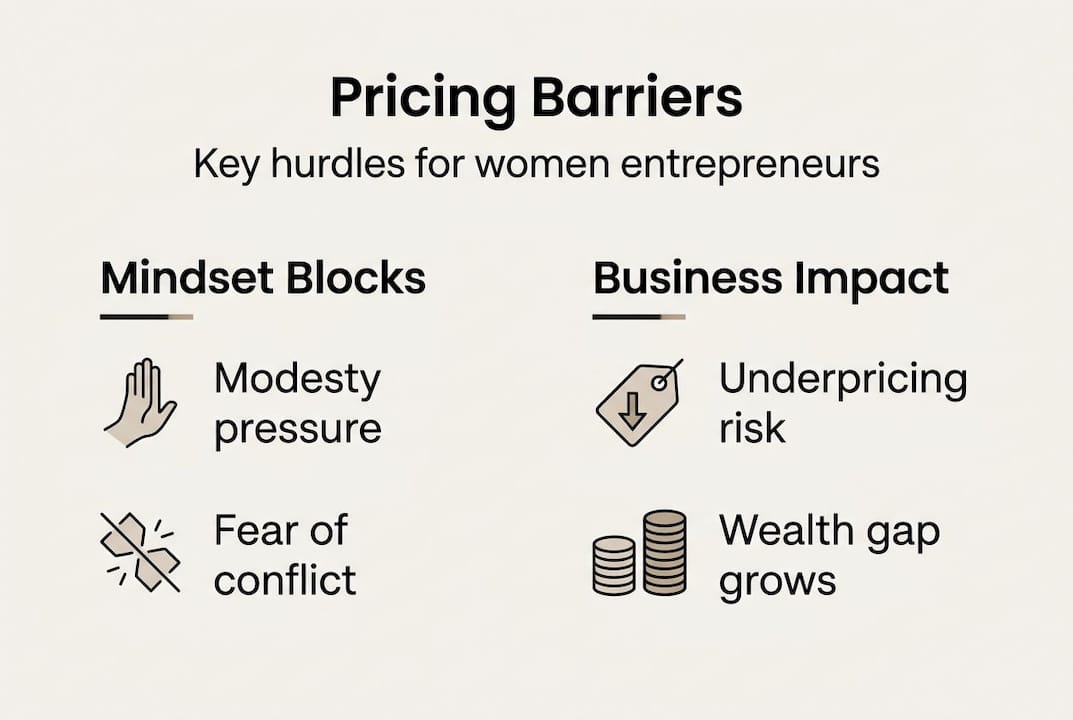 Pricing Barriers

Key hurdles for women entrepreneurs

Mindset Blocks

Modesty pressure

Fear of conflict

Business Impact

Underpricing risk

Wealth gap grows