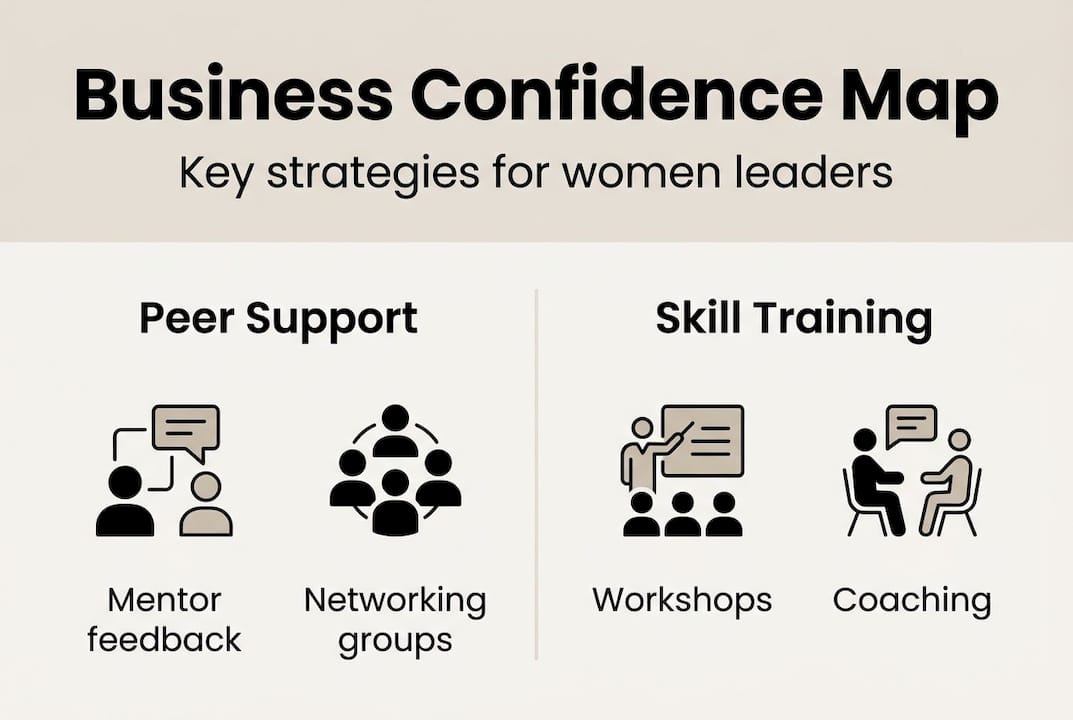 Business Confidence Map

Key strategies for women leaders

Peer Support

Mentor feedback

Networking groups

Skill Training

Workshops

Coaching