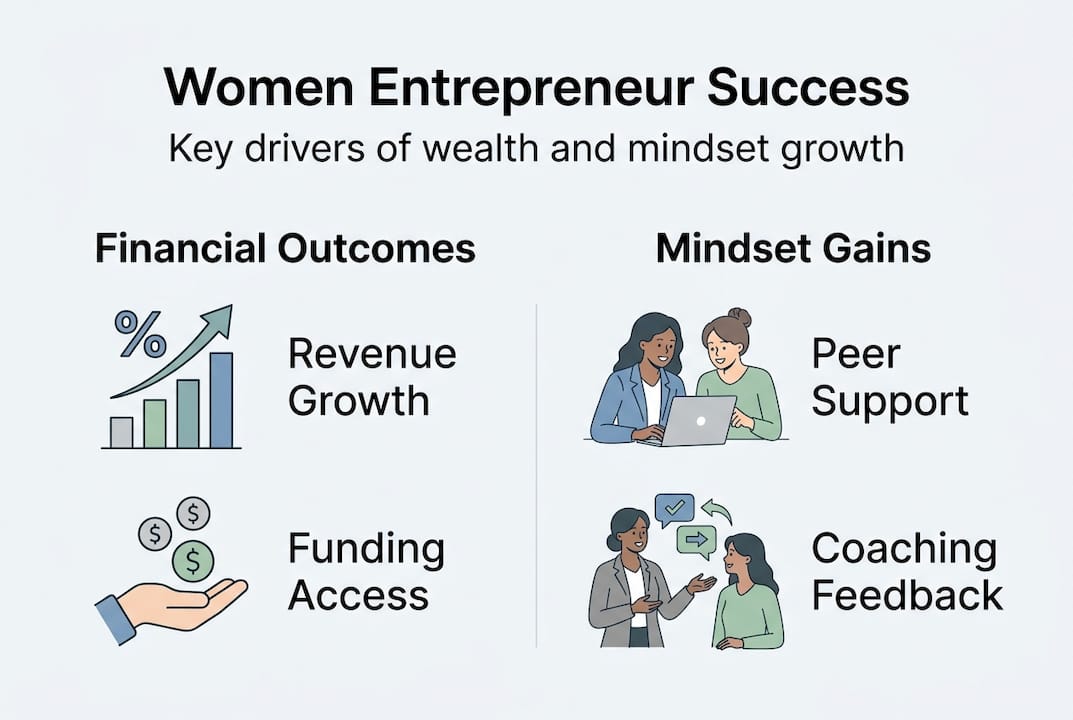 Women Entrepreneur Success
Key drivers of wealth and mindset growth

Financial Outcomes

%

Revenue Growth

$ $ $

Funding Access

Mindset Gains

Peer Support

Coaching Feedback