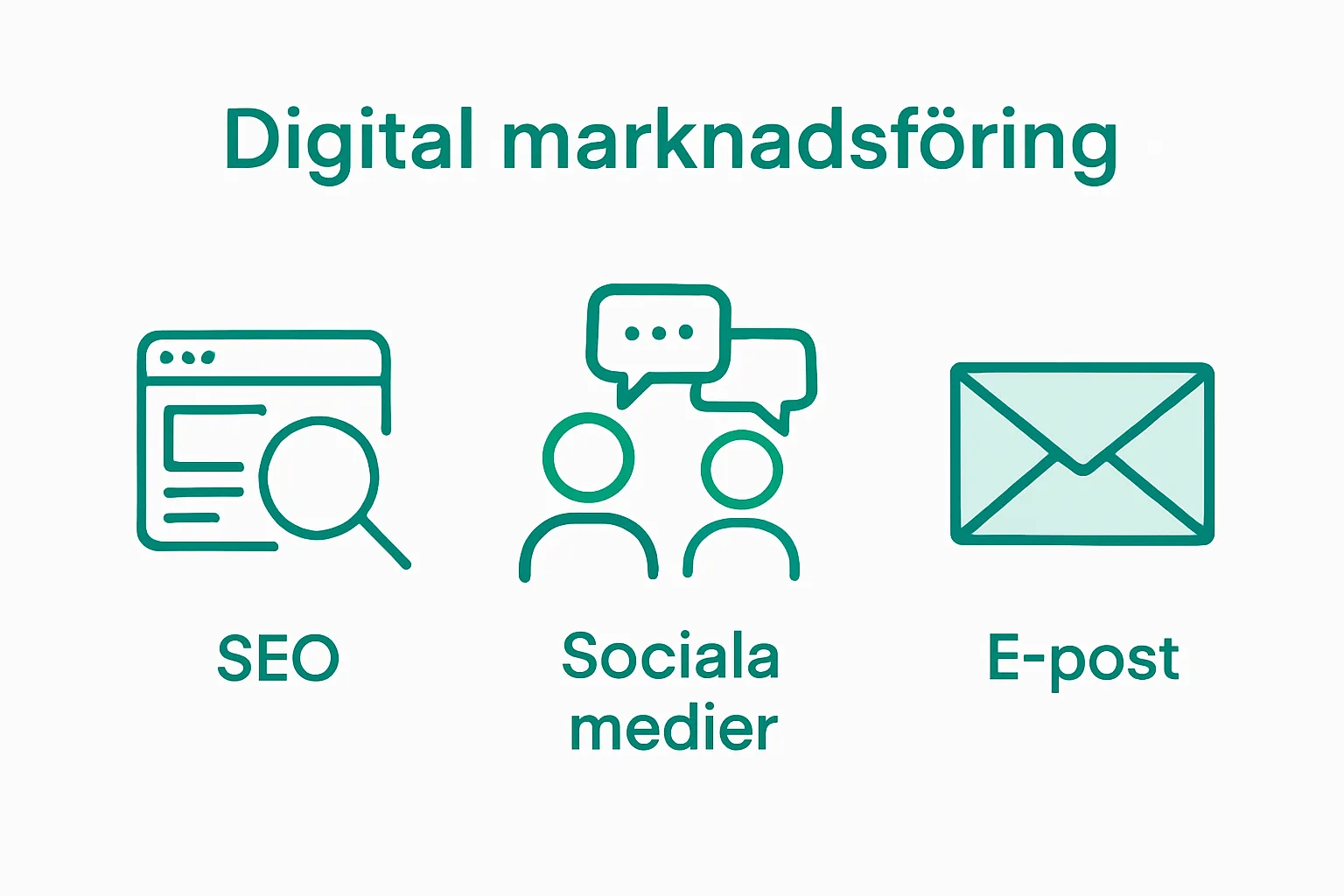 Digital marknadsföring

SEO

Sociala medier

E-post