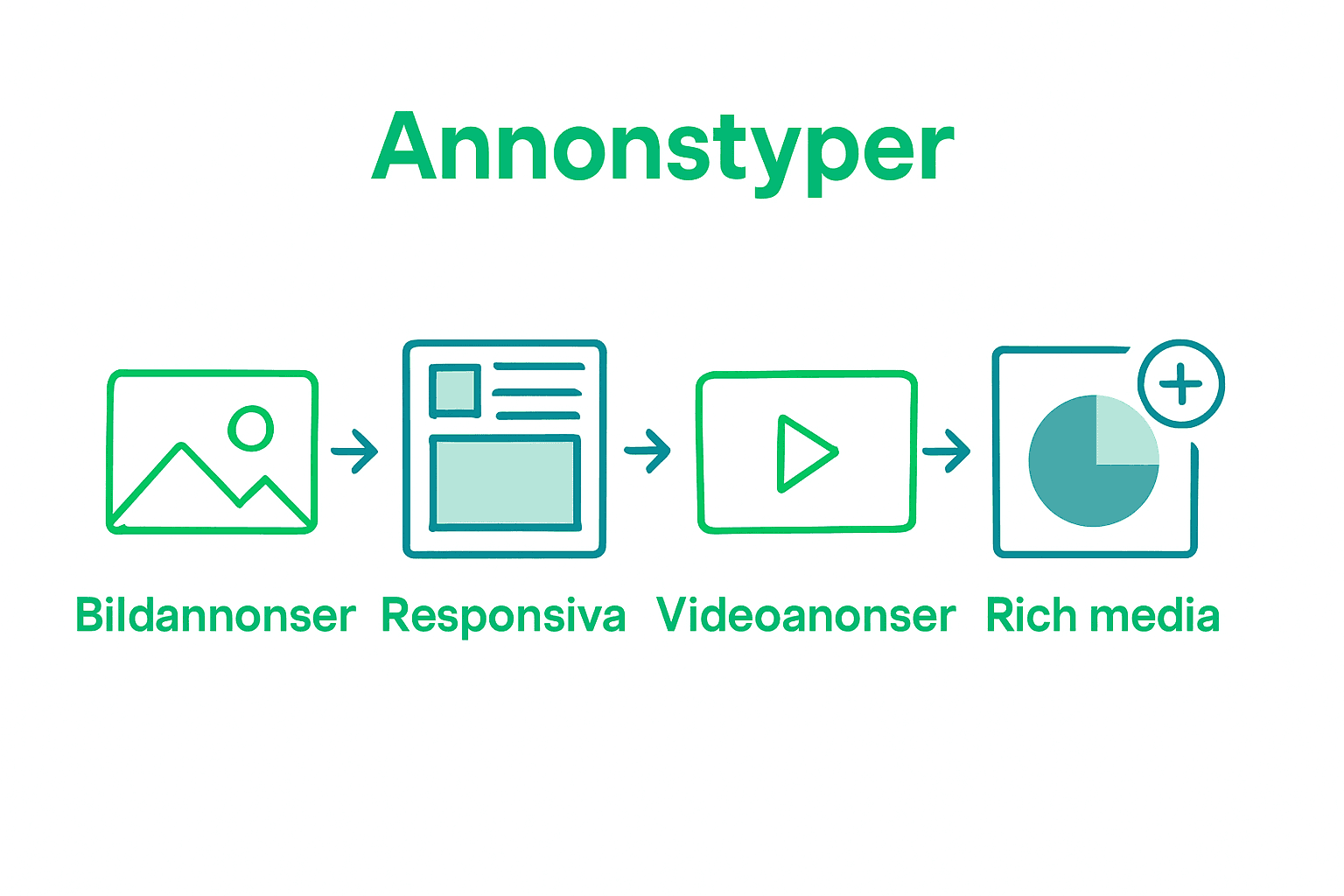 Annonstyper

Bildannonser

Responsiva

Videoanonser

Rich media