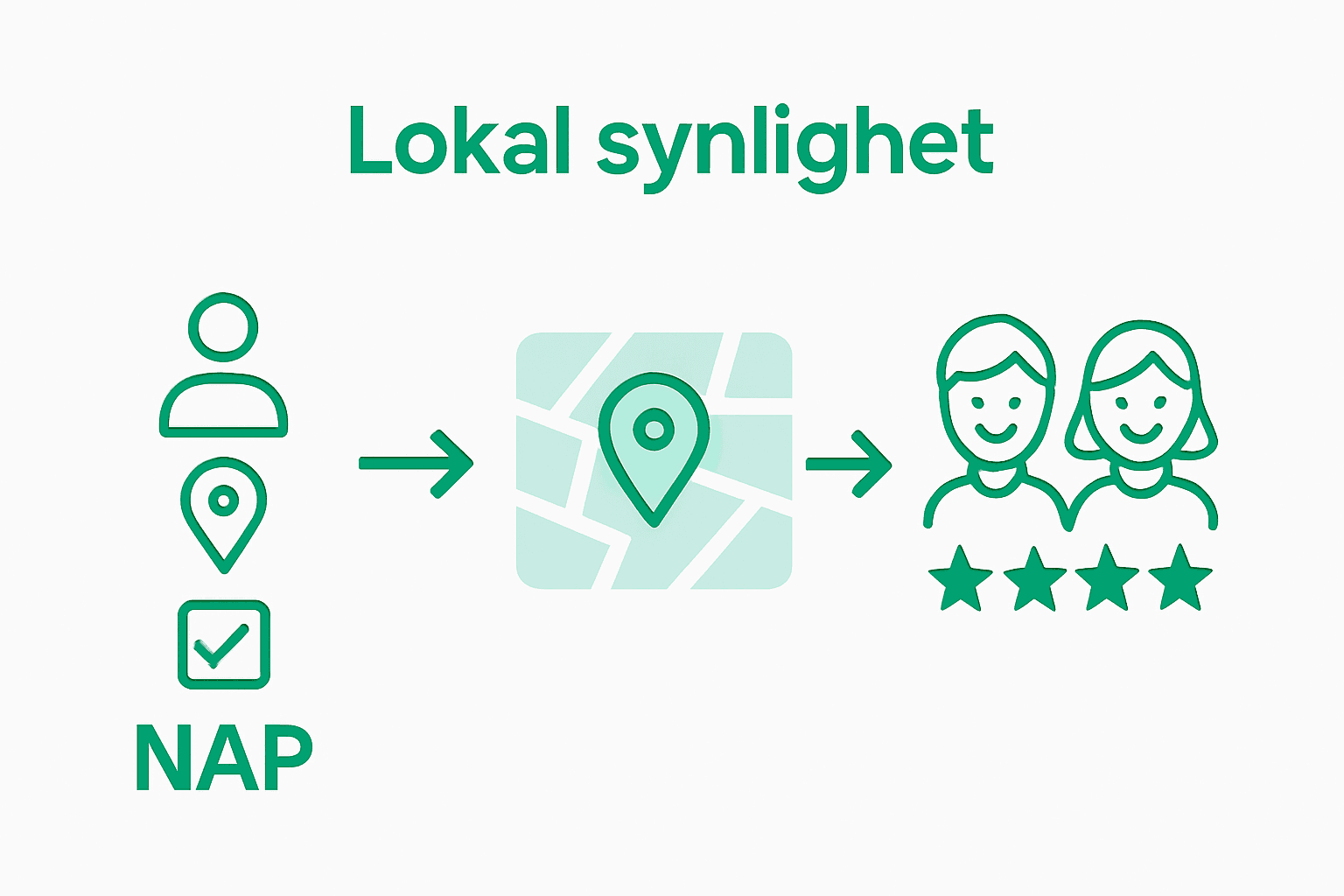 Lokal synlighet

NAP