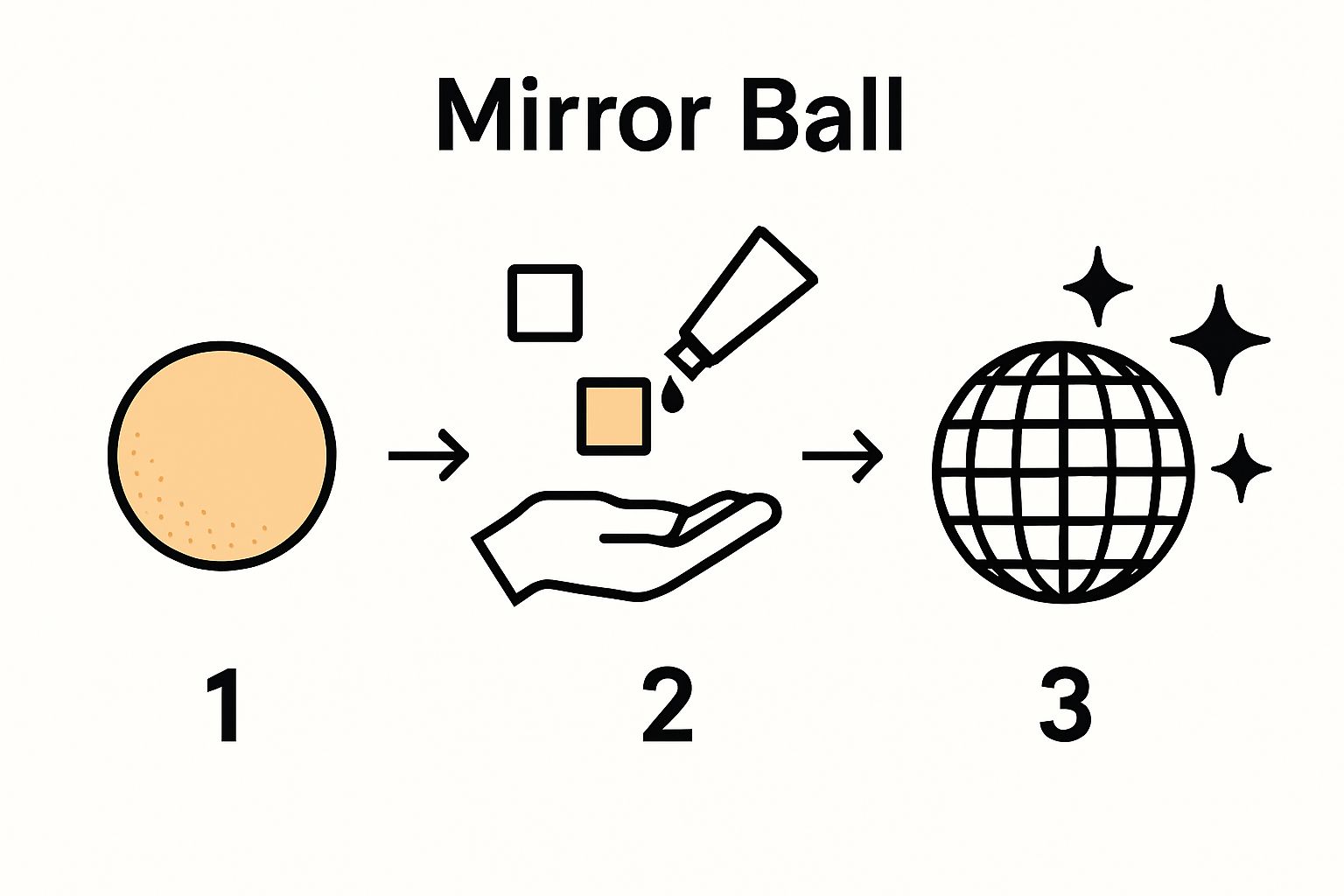 Mirror Ball

1

2

3