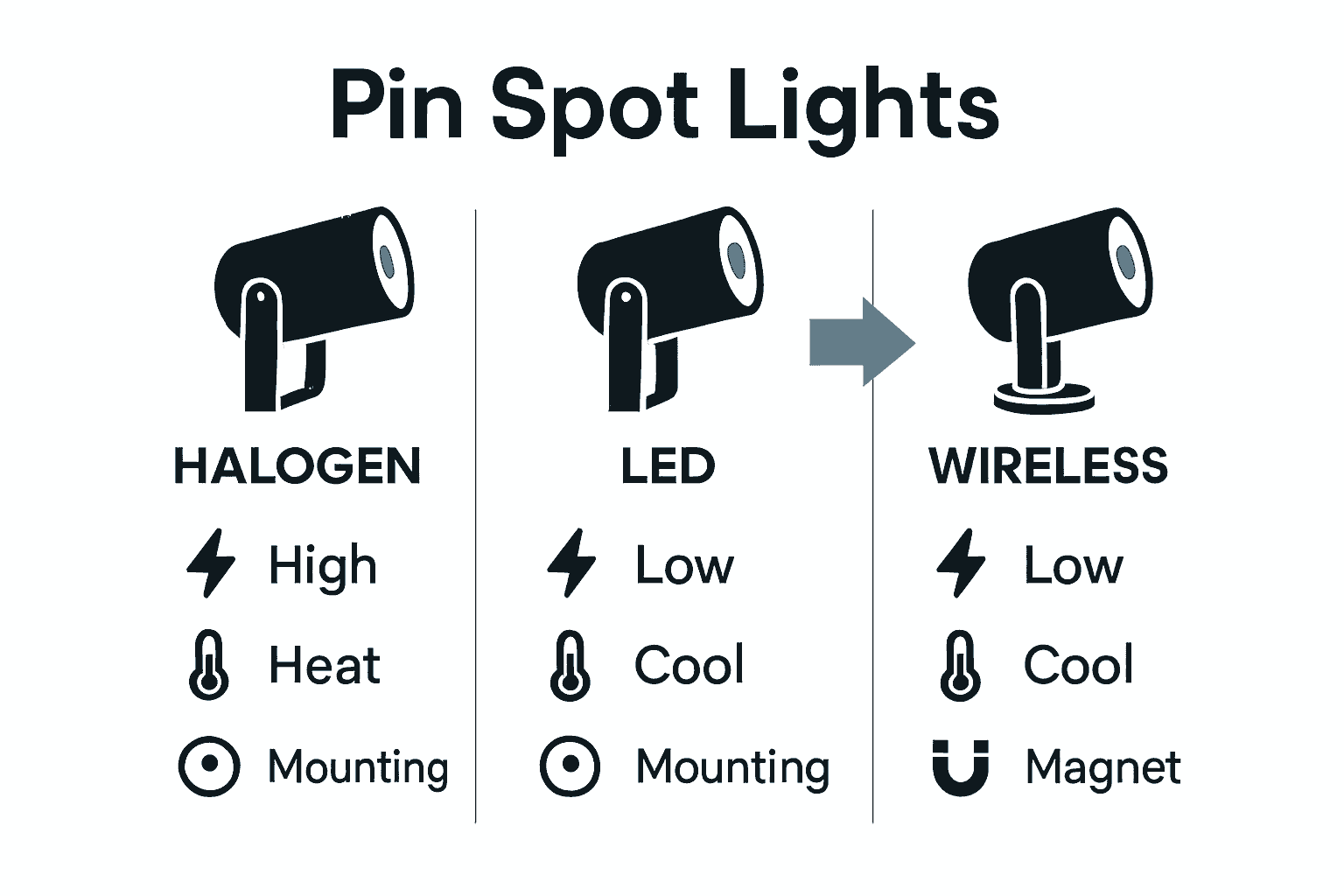 Pin Spot Lights

HALOGEN

High

Heat

Mounting

LED

Low

Cool

Mounting

WIRELESS

Low

Cool

Magnet