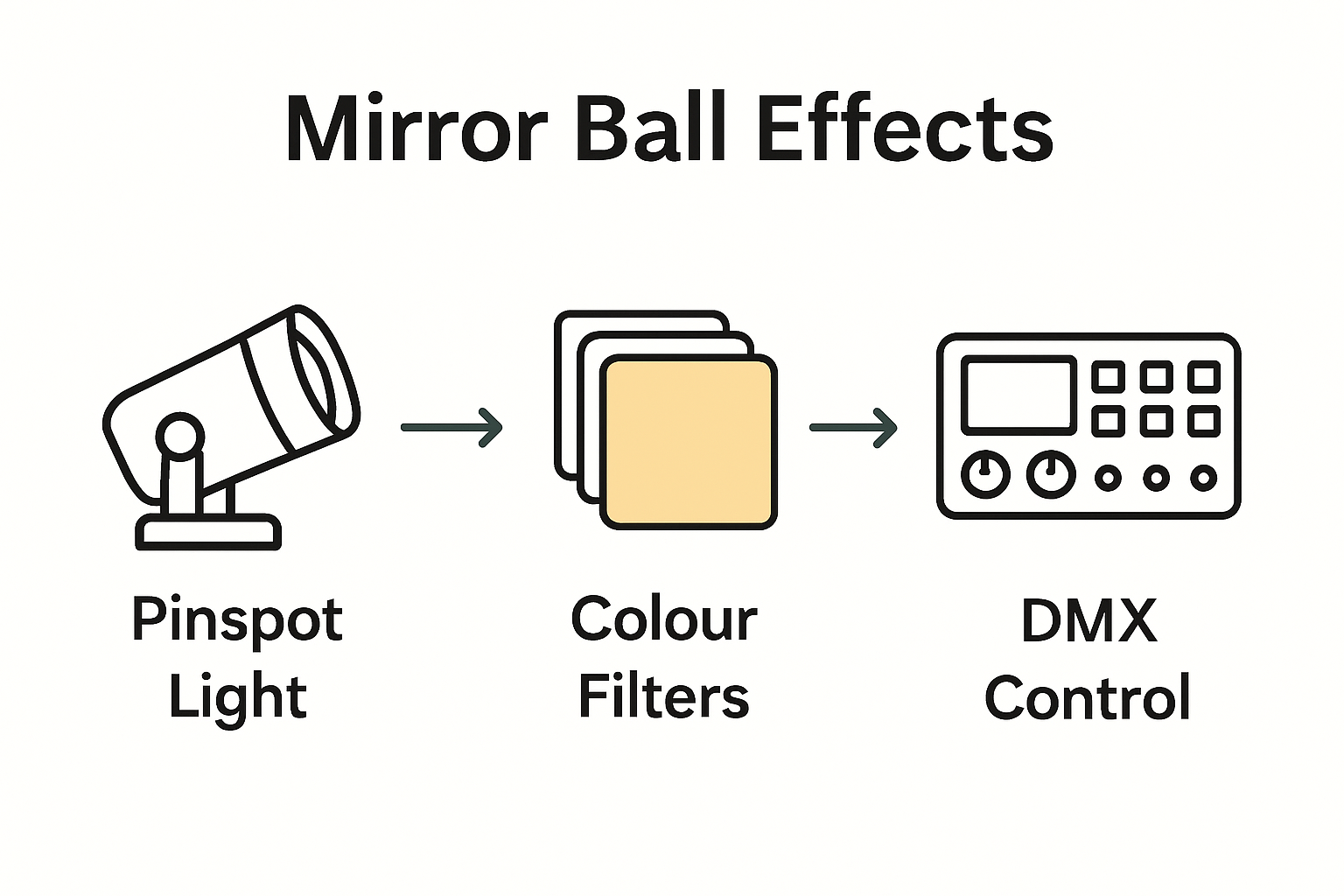 Mirror Ball Effects

Pinspot Light

Colour Filters

DMX Control