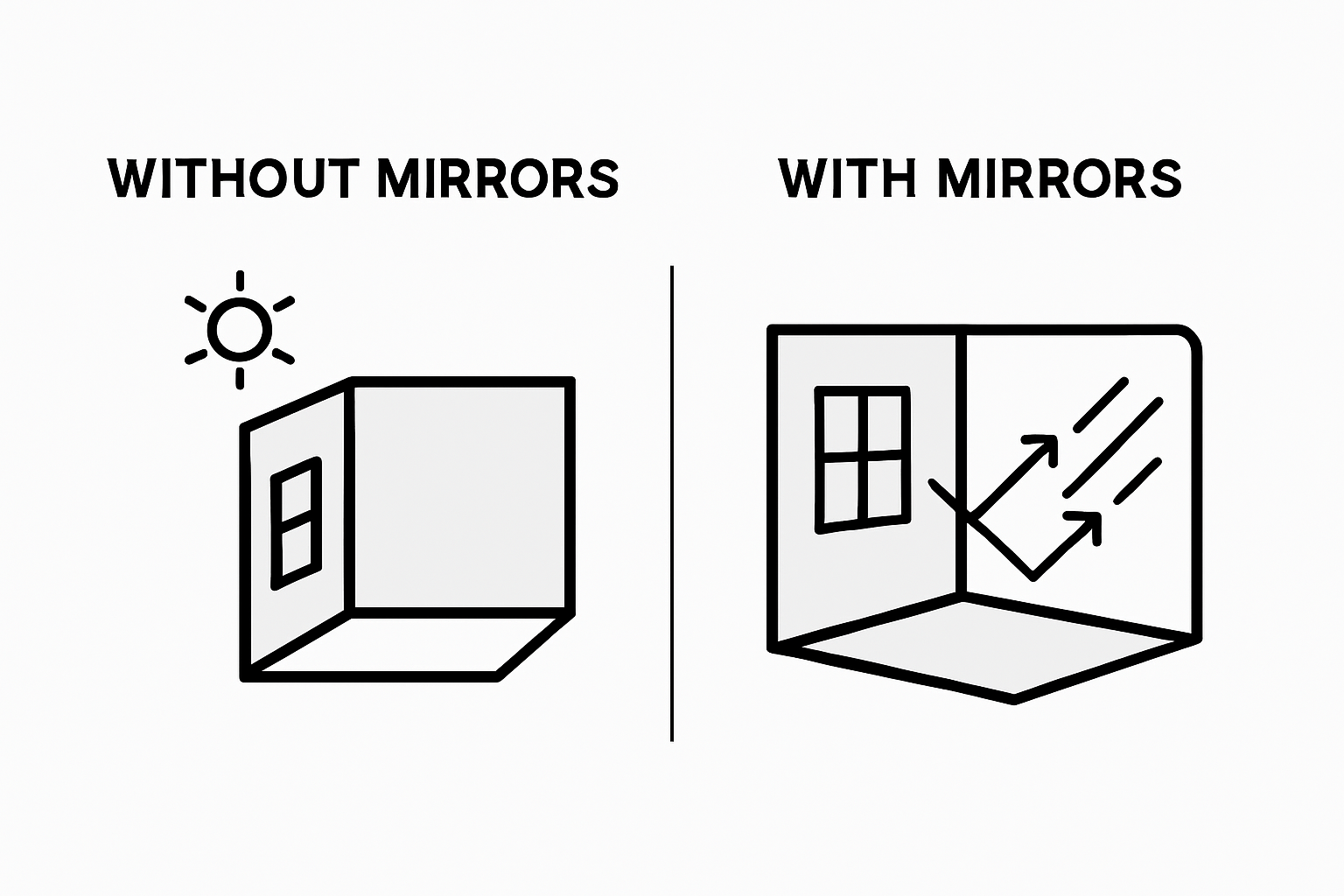 WITHOUT MIRRORS

WITH MIRRORS