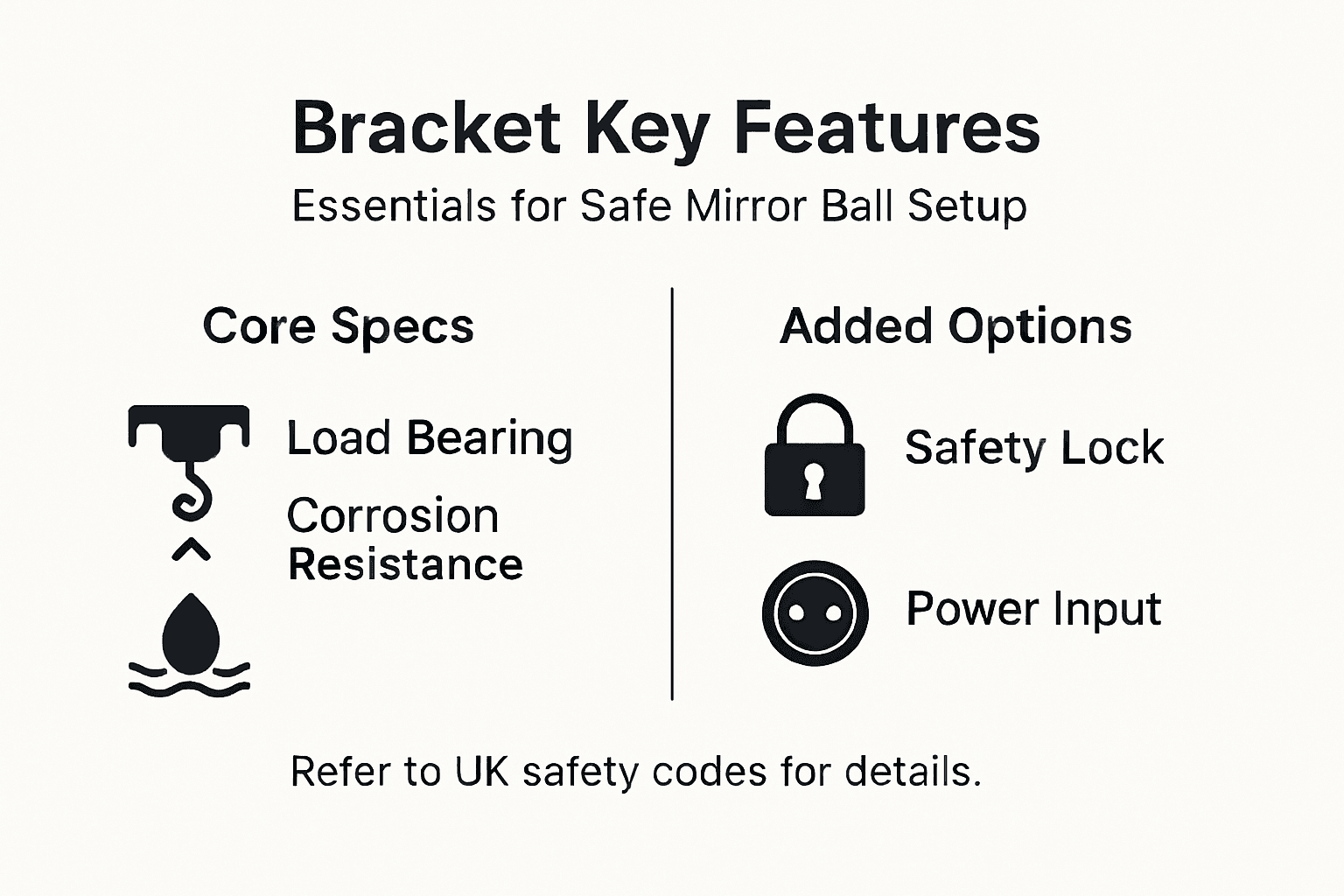 Bracket Key Features

Essentials for Safe Mirror Ball Setup

Core Specs

Load Bearing

Corrosion Resistance

Added Options

Safety Lock

Power Input

Refer to UK safety codes for details.