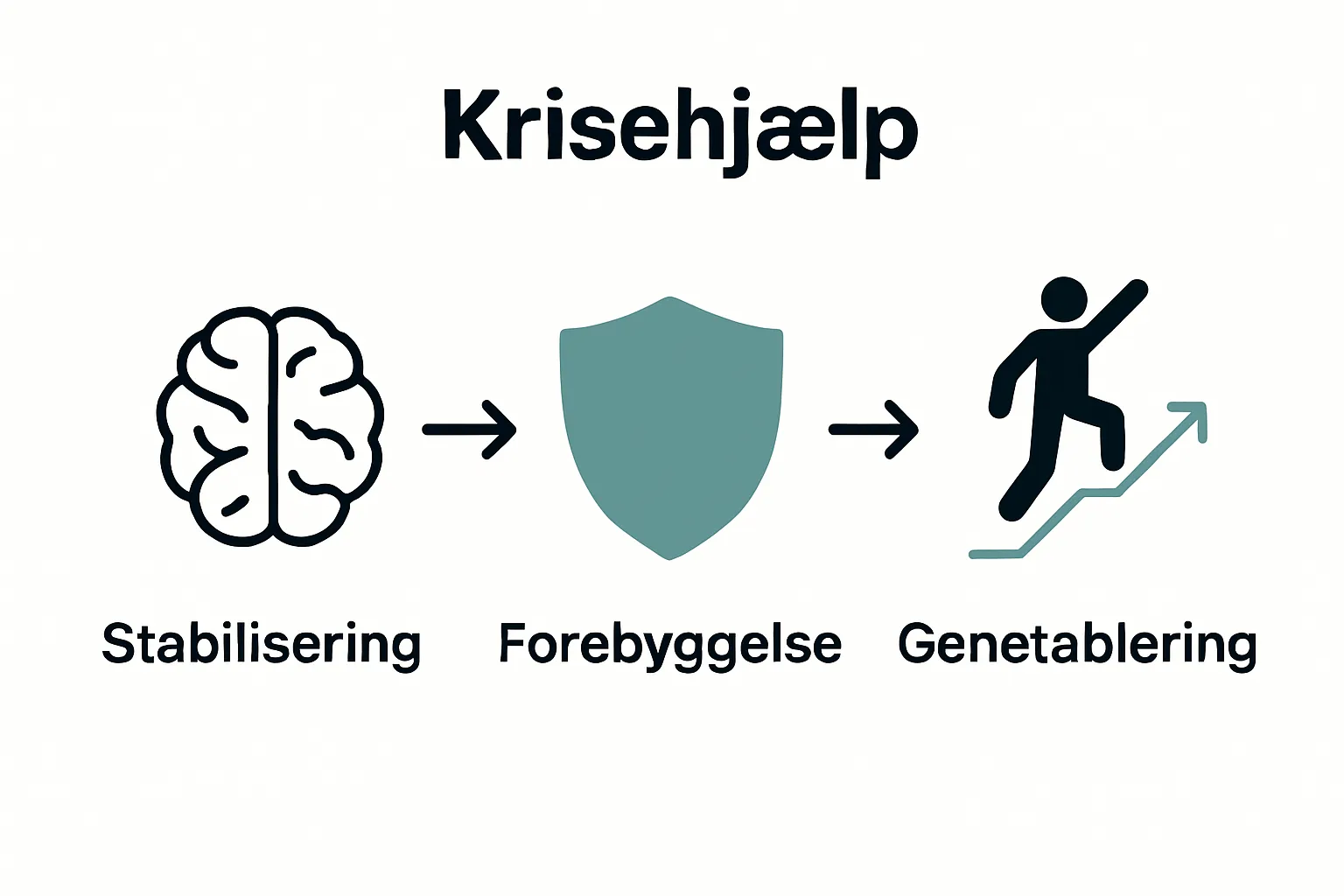 Krisehjælp

Stabilisering

Forebyggelse

Genetablering