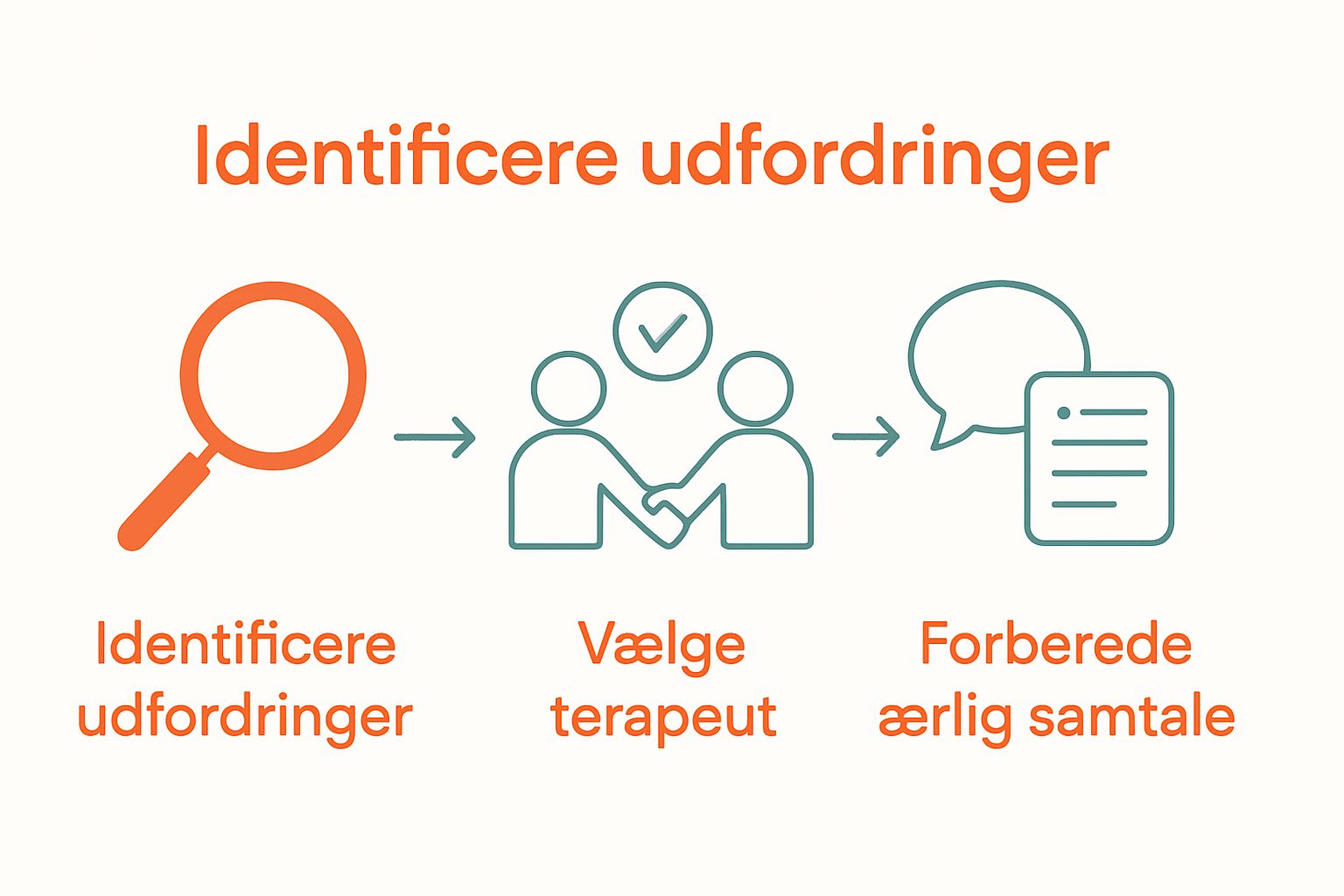 Identificere udfordringer

Identificere udfordringer

Vælge terapeut

Forberede ærlig samtale