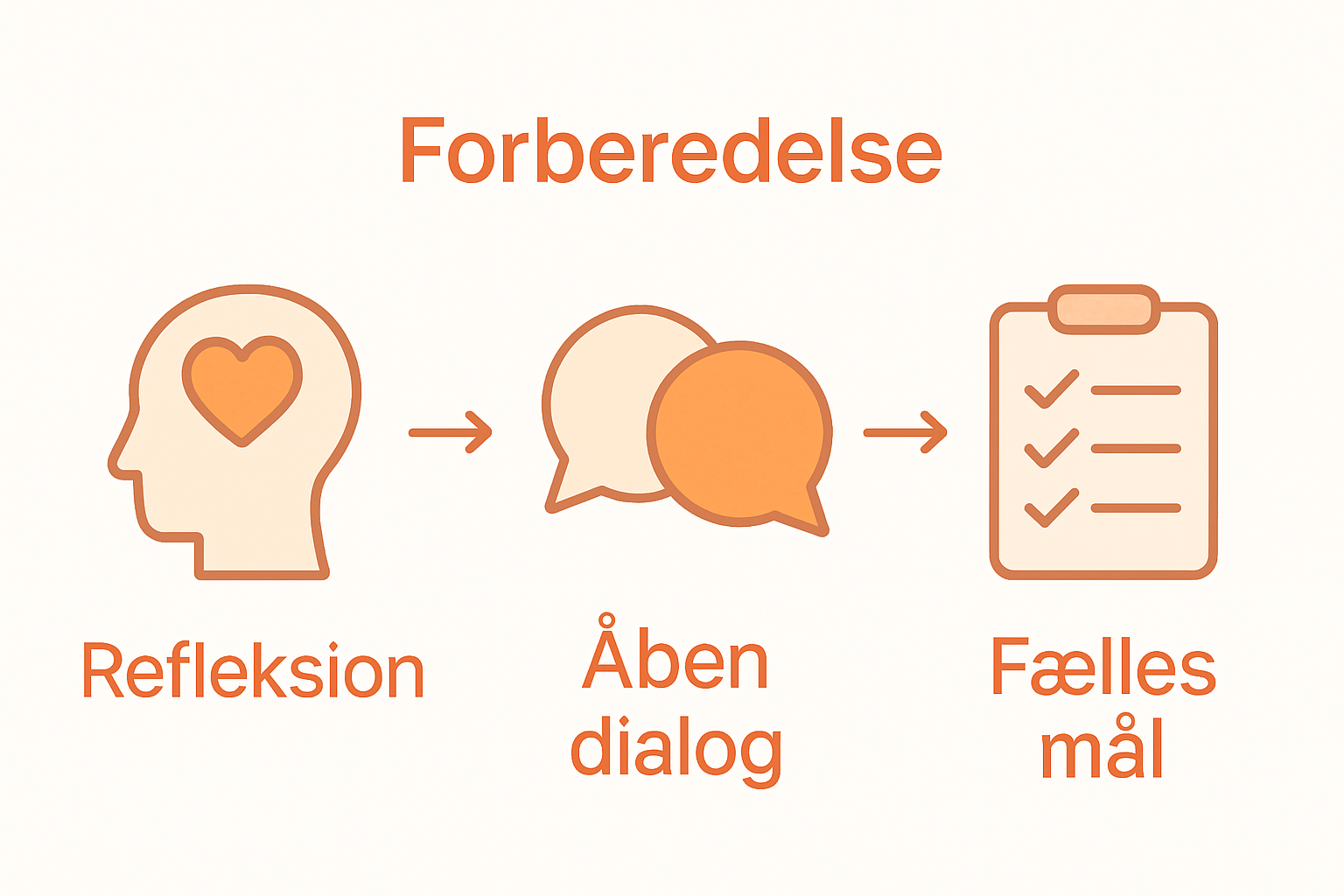 Forberedelse

Refleksion

Åben dialog

Fælles mål