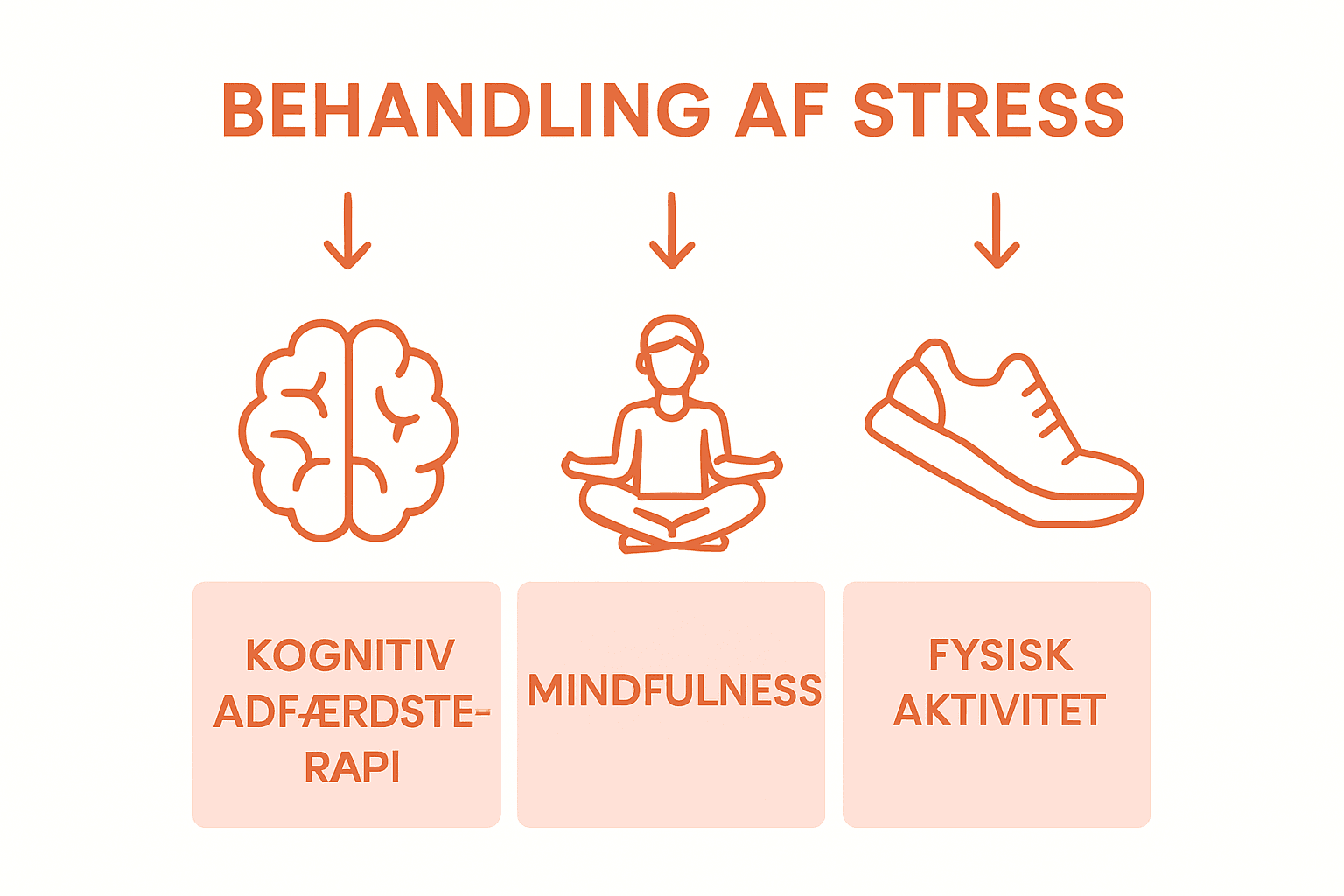 BEHANDLING AF STRESS

KOGNITIV ADFÆRDSTERAPI

MINDFULNESS

FYSISK AKTIVITET