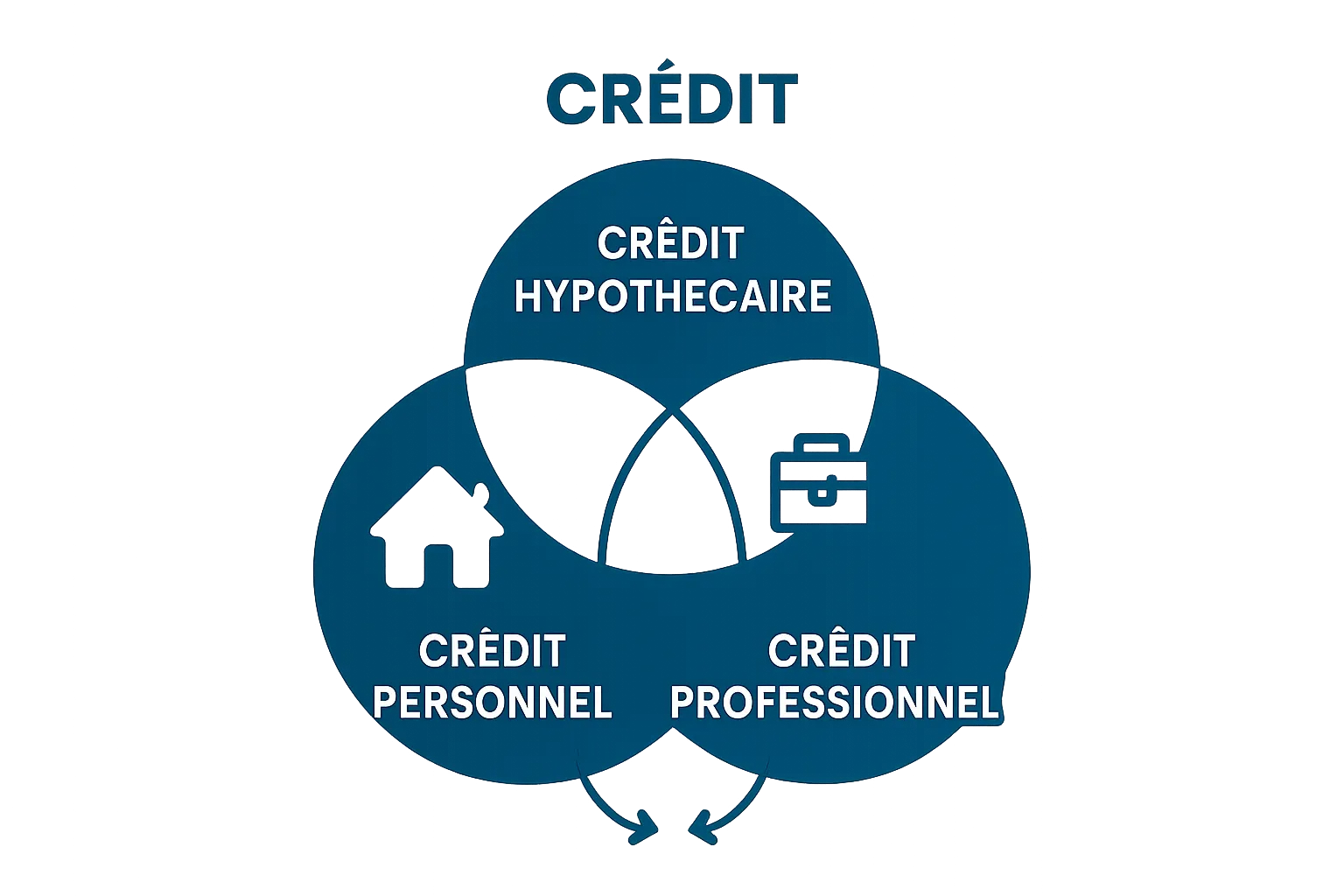 CRÉDIT

CRÊDIT HYPOTHECAIRE

CRÊDIT PERSONNEL

CRÊDIT PROFESSIONNEL