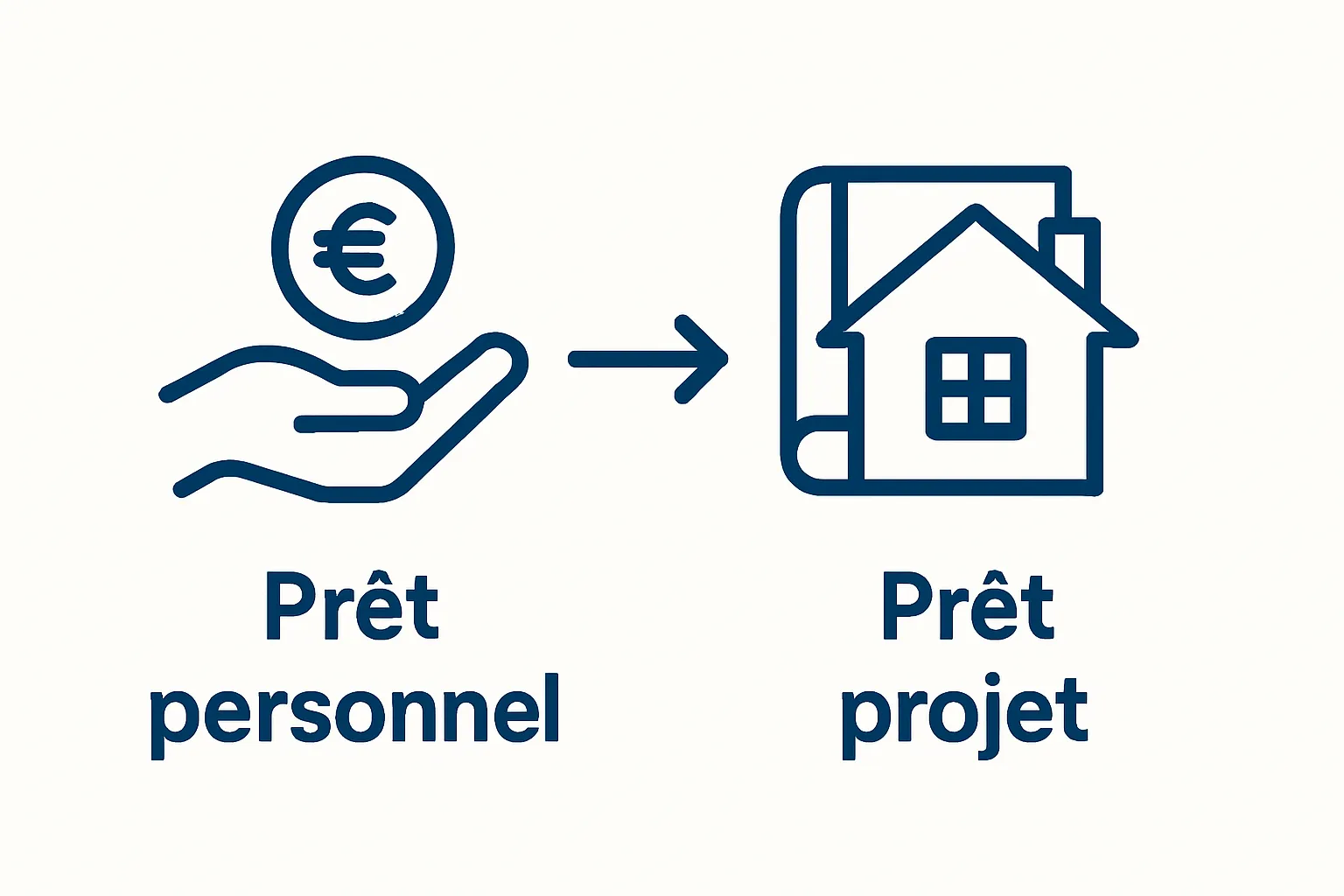 €

Prêt personnel

Prêt projet