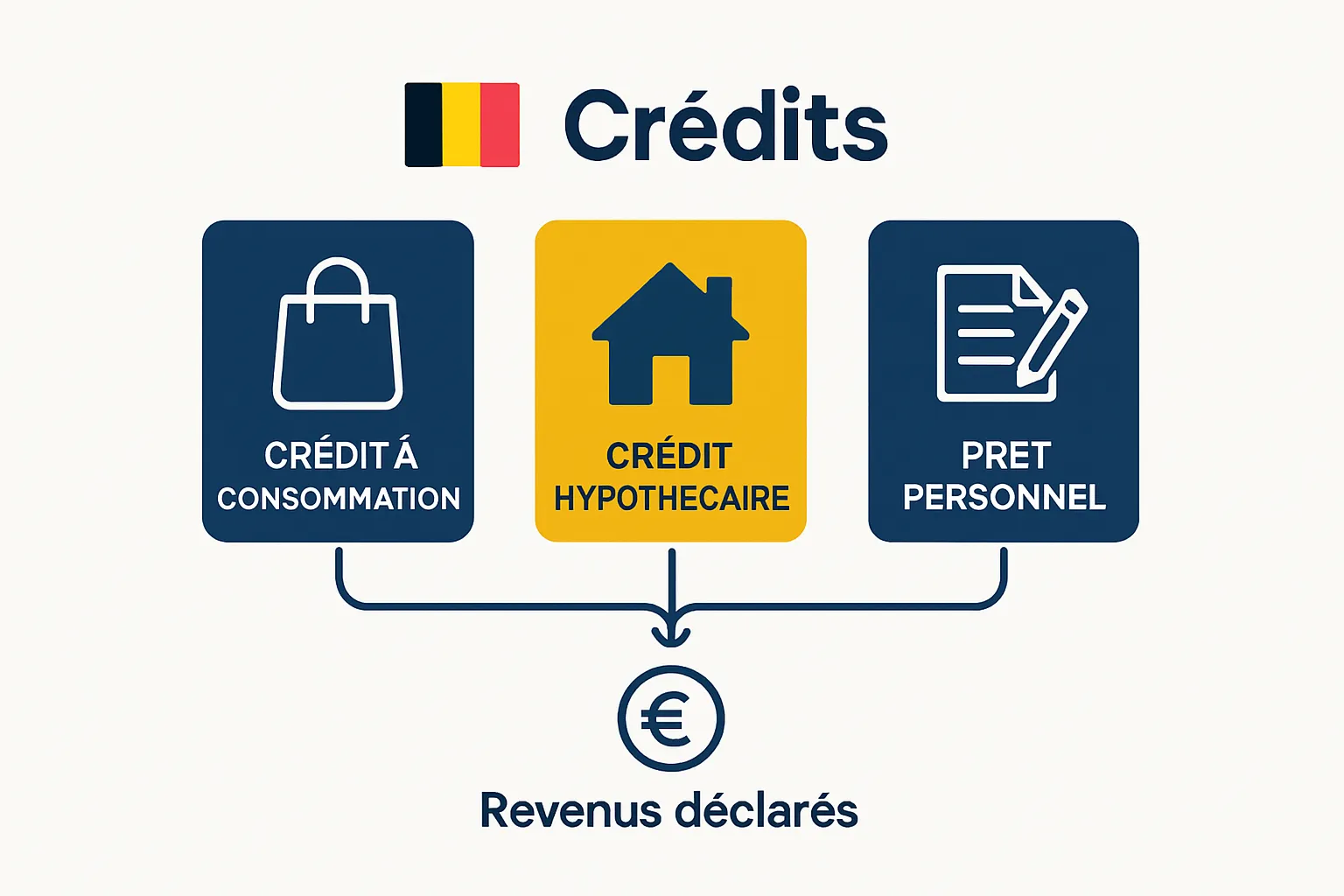 Crédits

CRÉDIT Á CONSOMMATION

CRÉDIT HYPOTHECAIRE

PRET PERSONNEL

€

Revenus déclarés