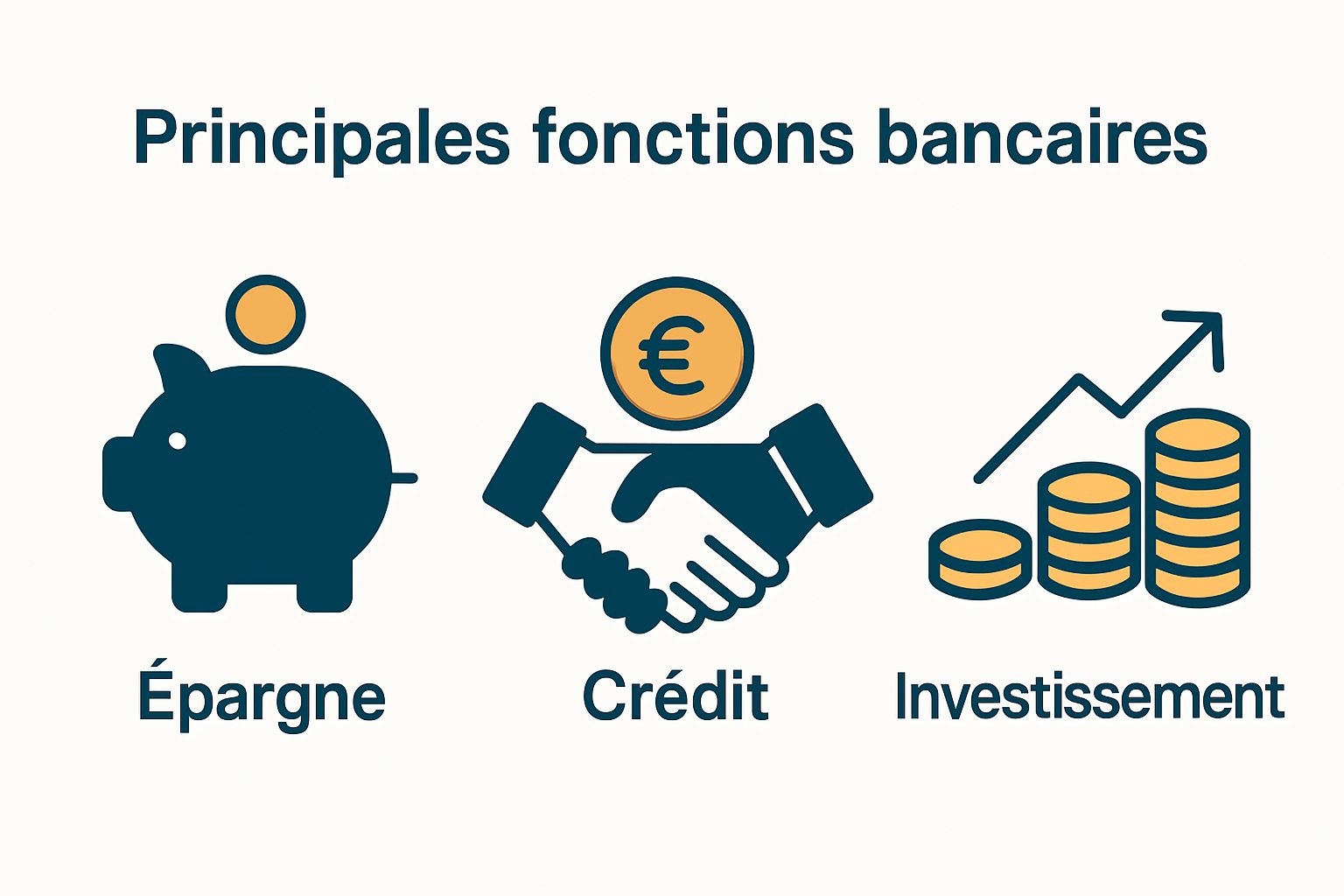 Principales fonctions bancaires

€

Épargne

Crédit

Investissement