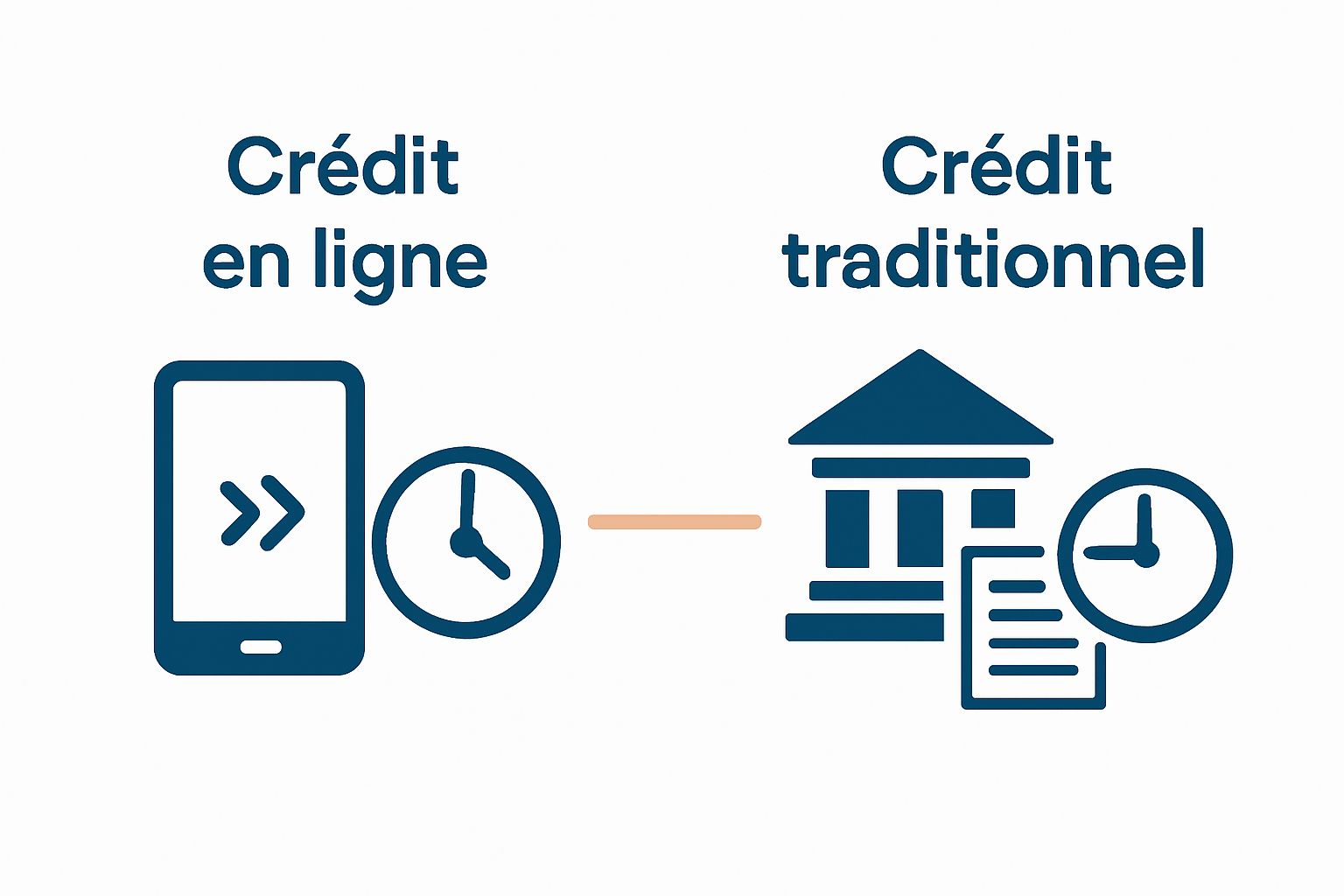 Crédit
en ligne

Crédit
traditionnel