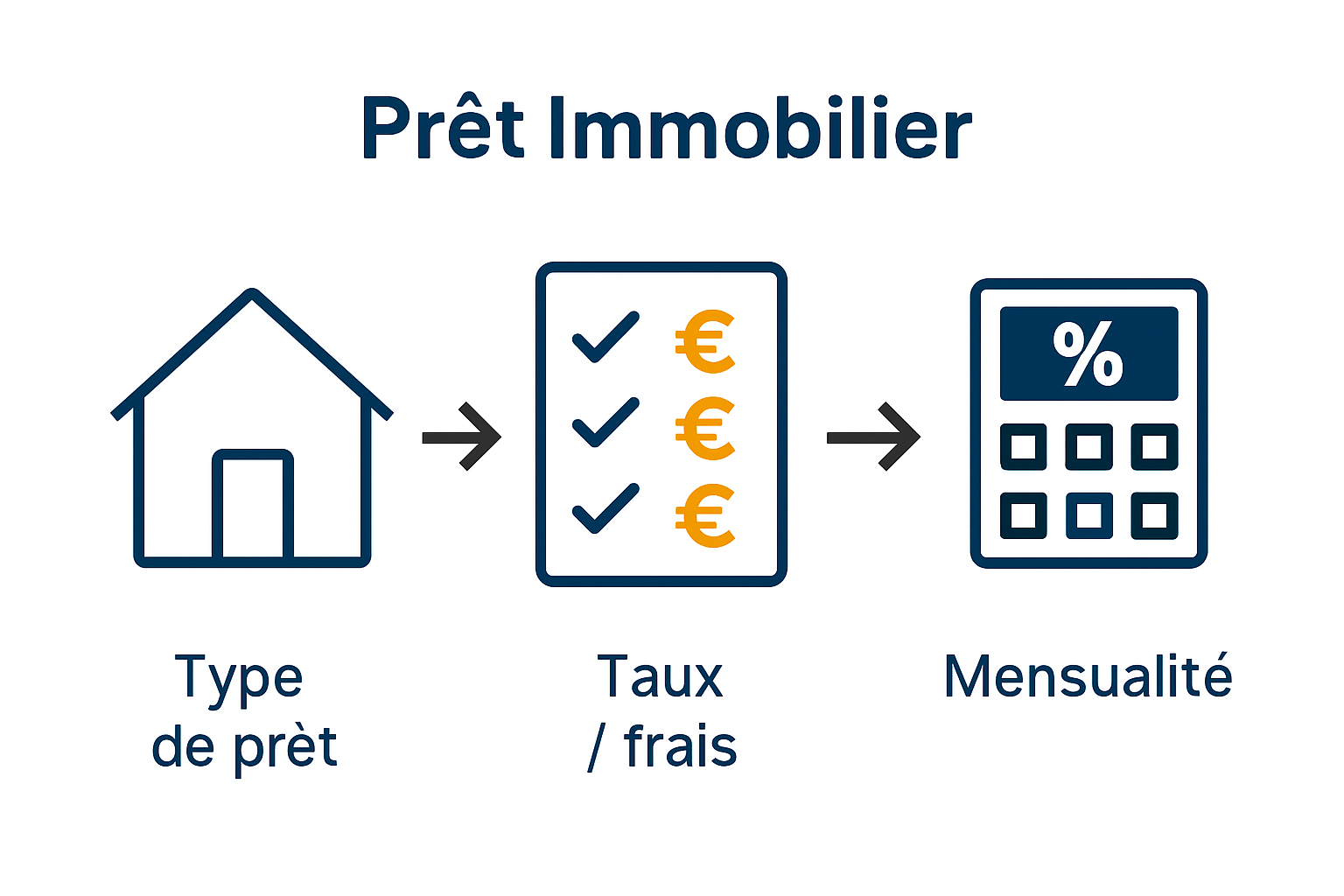 Prêt Immobilier

€
€
€

%

Type de prèt

Taux / frais

Mensualité