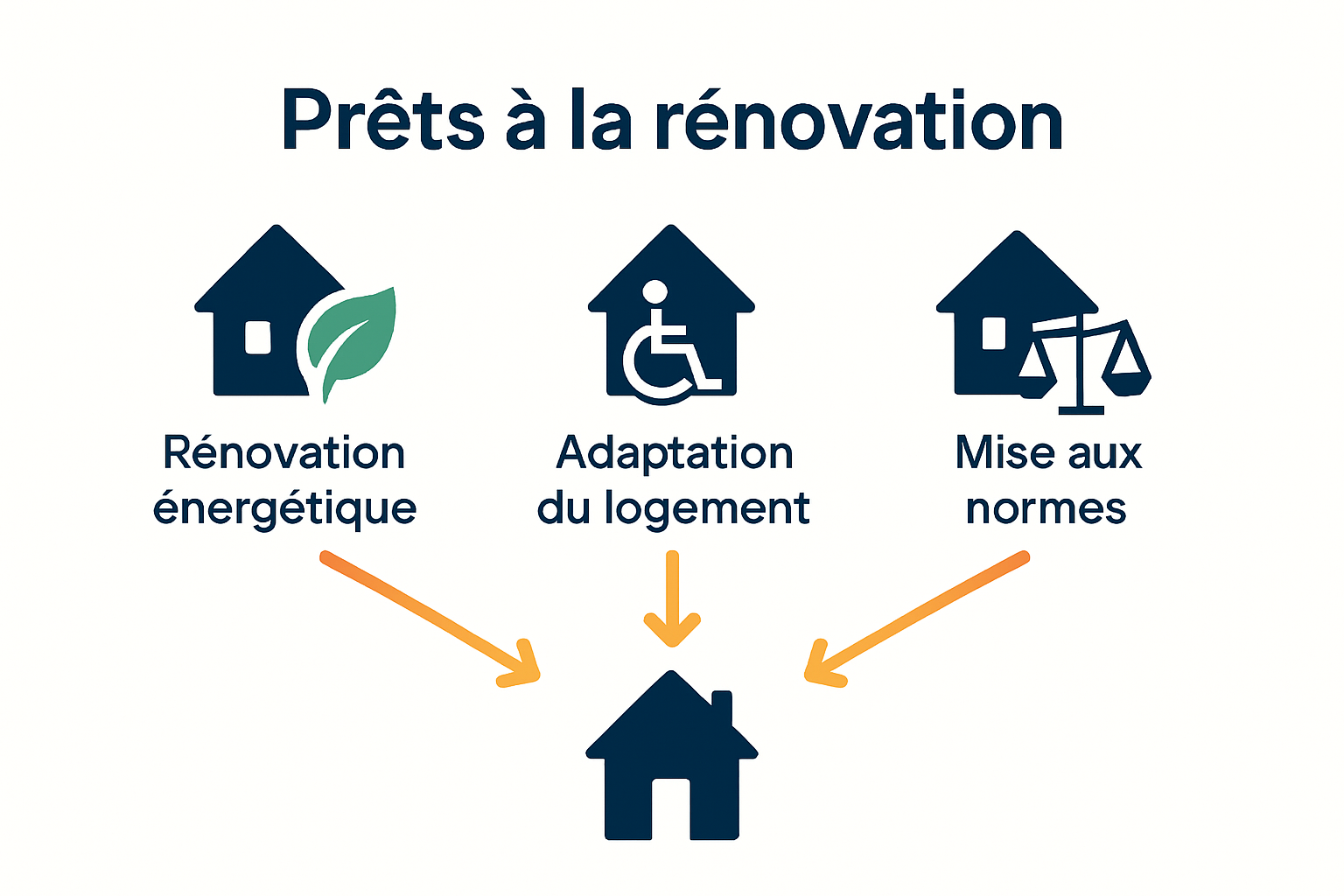 Prêts à la rénovation

Rénovation énergétique

Adaptation du logement

Mise aux normes