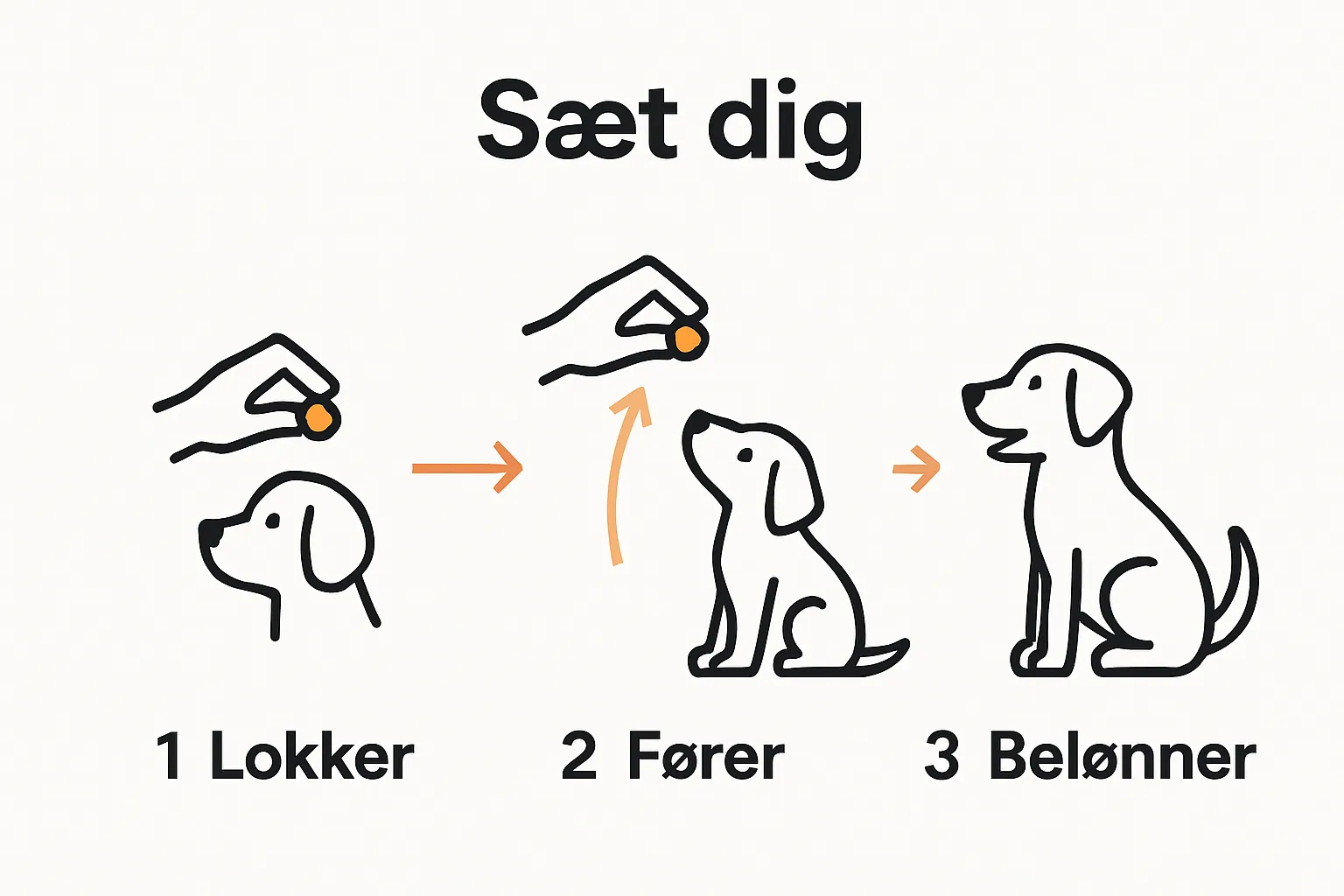 Sæt dig

1 Lokker

2 Fører

3 Belønner