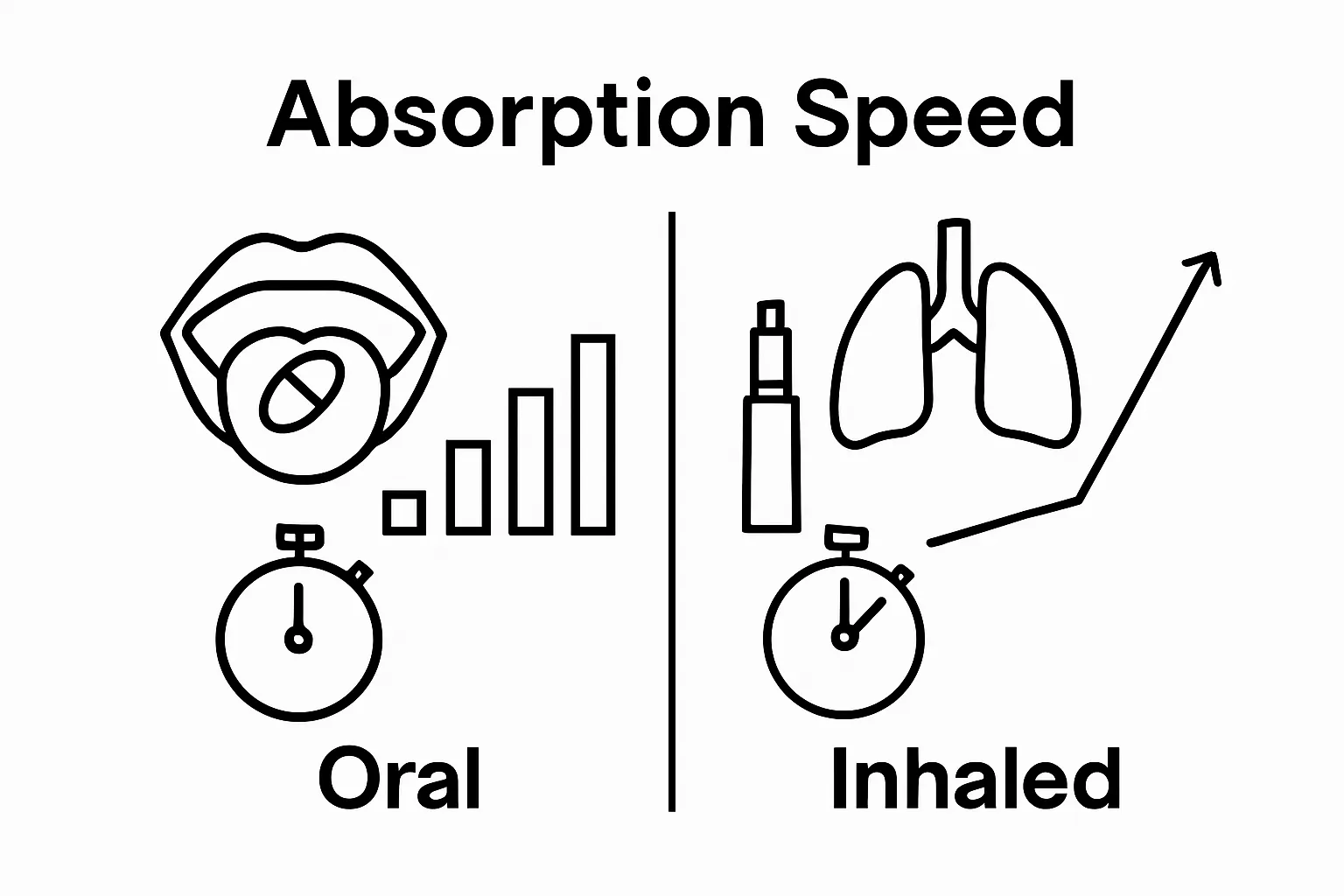 Absorption Speed

Oral

Inhaled