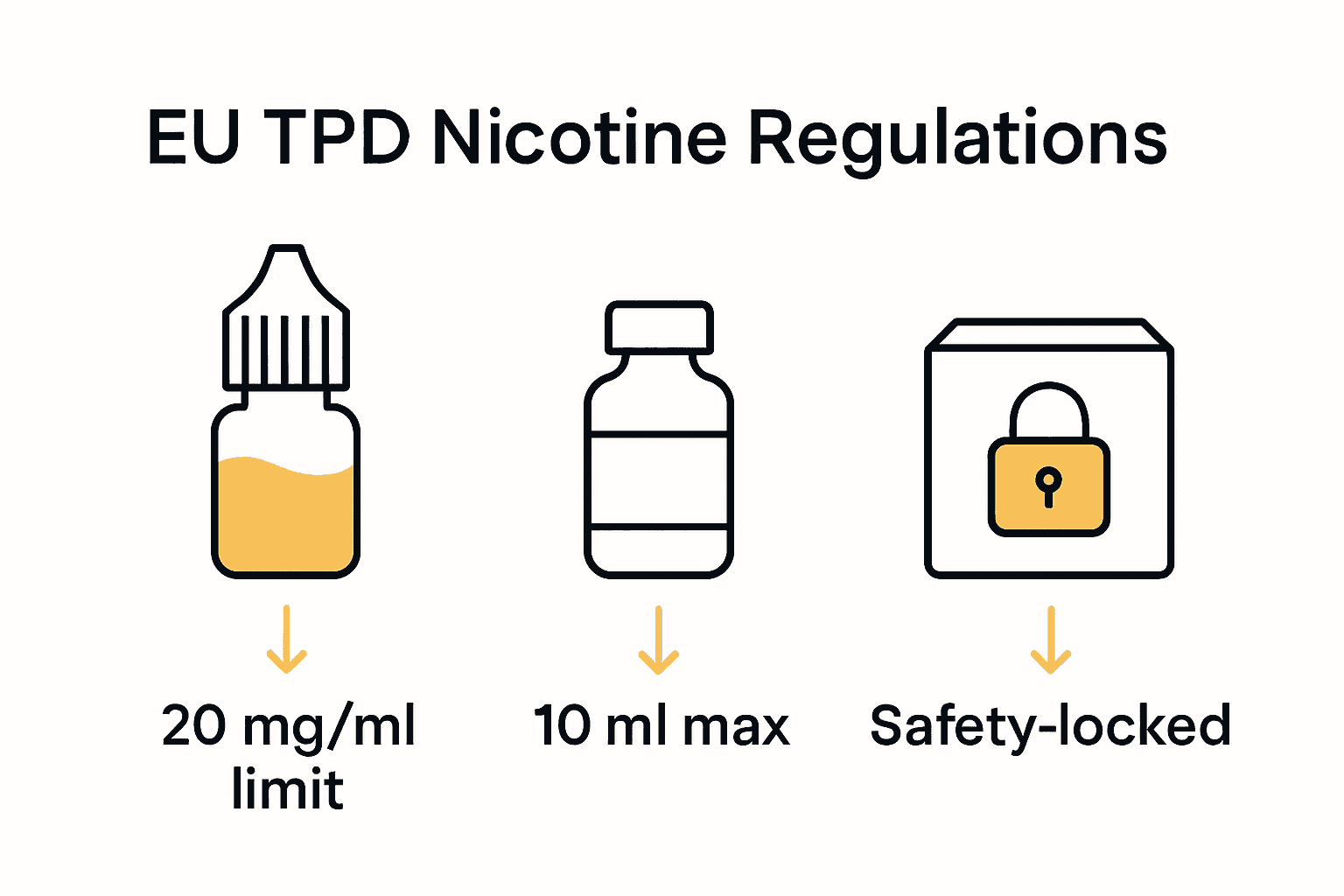 EU TPD Nicotine Regulations

20 mg/ml limit

10 ml max

Safety-locked