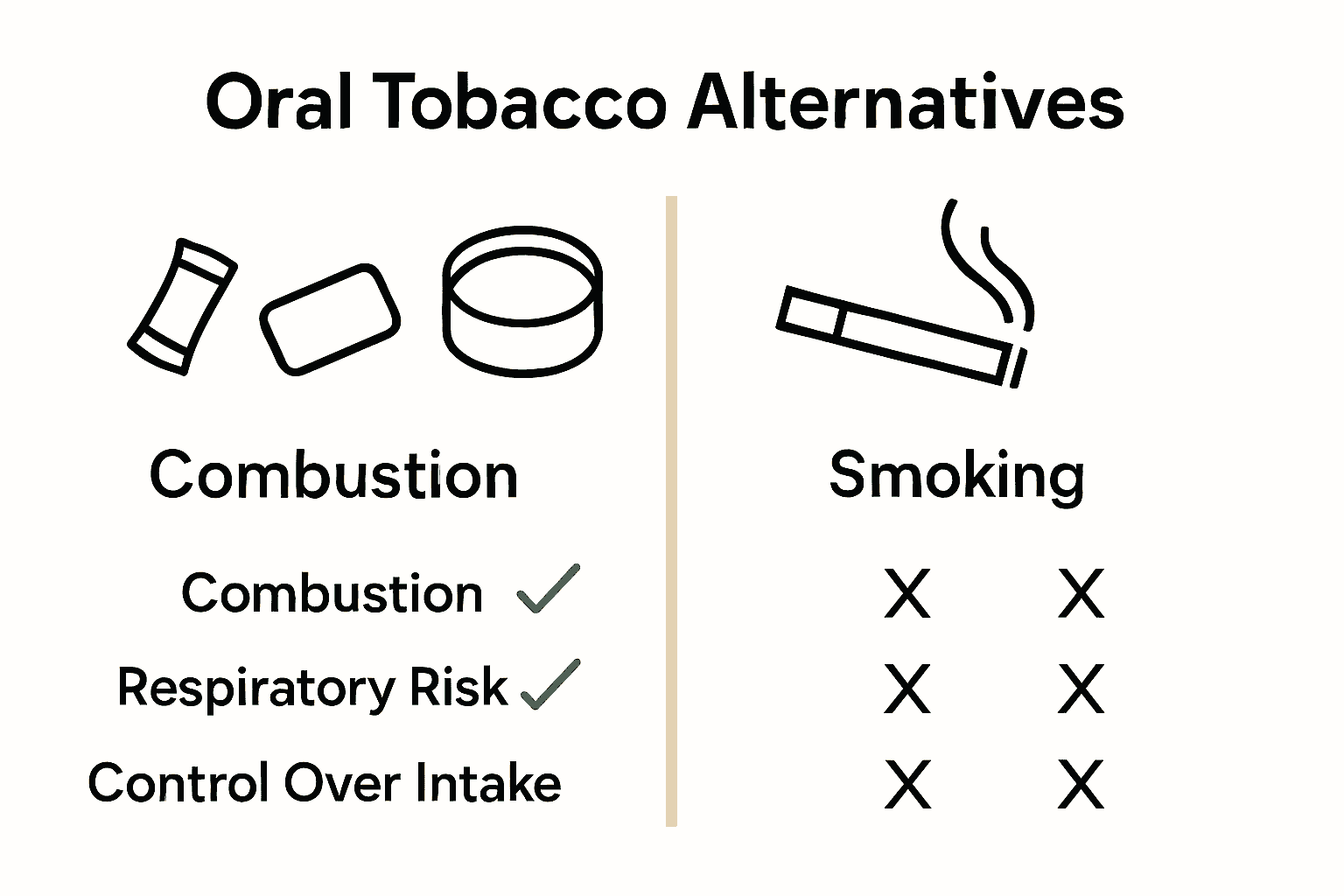 Oral Tobacco Alternatives

Combustion

Combustion ✓

Respiratory Risk ✓

Control Over Intake

Smoking

X X

X X

X X