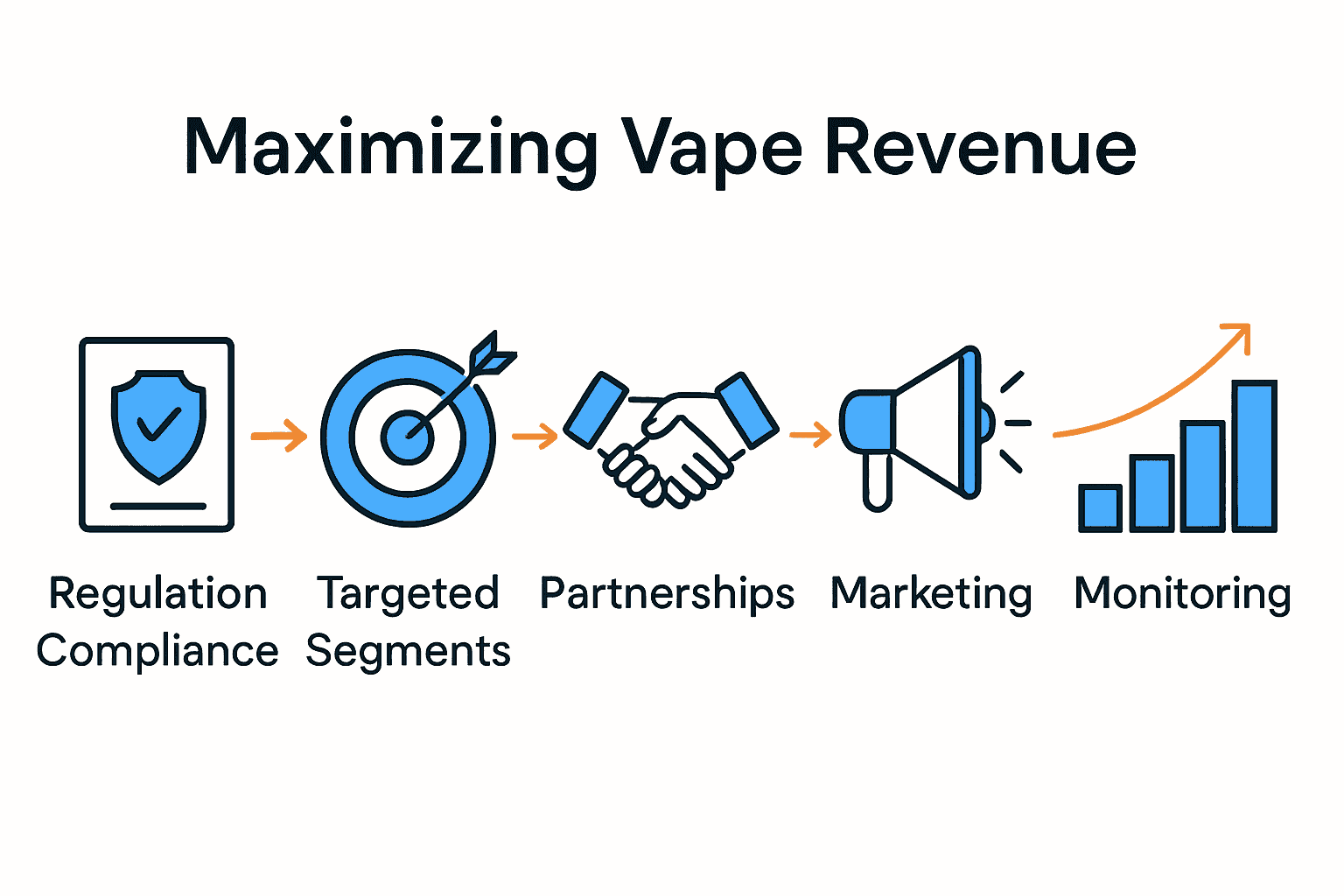 Maximizing Vape Revenue

Regulation Compliance

Targeted Segments

Partnerships

Marketing

Monitoring