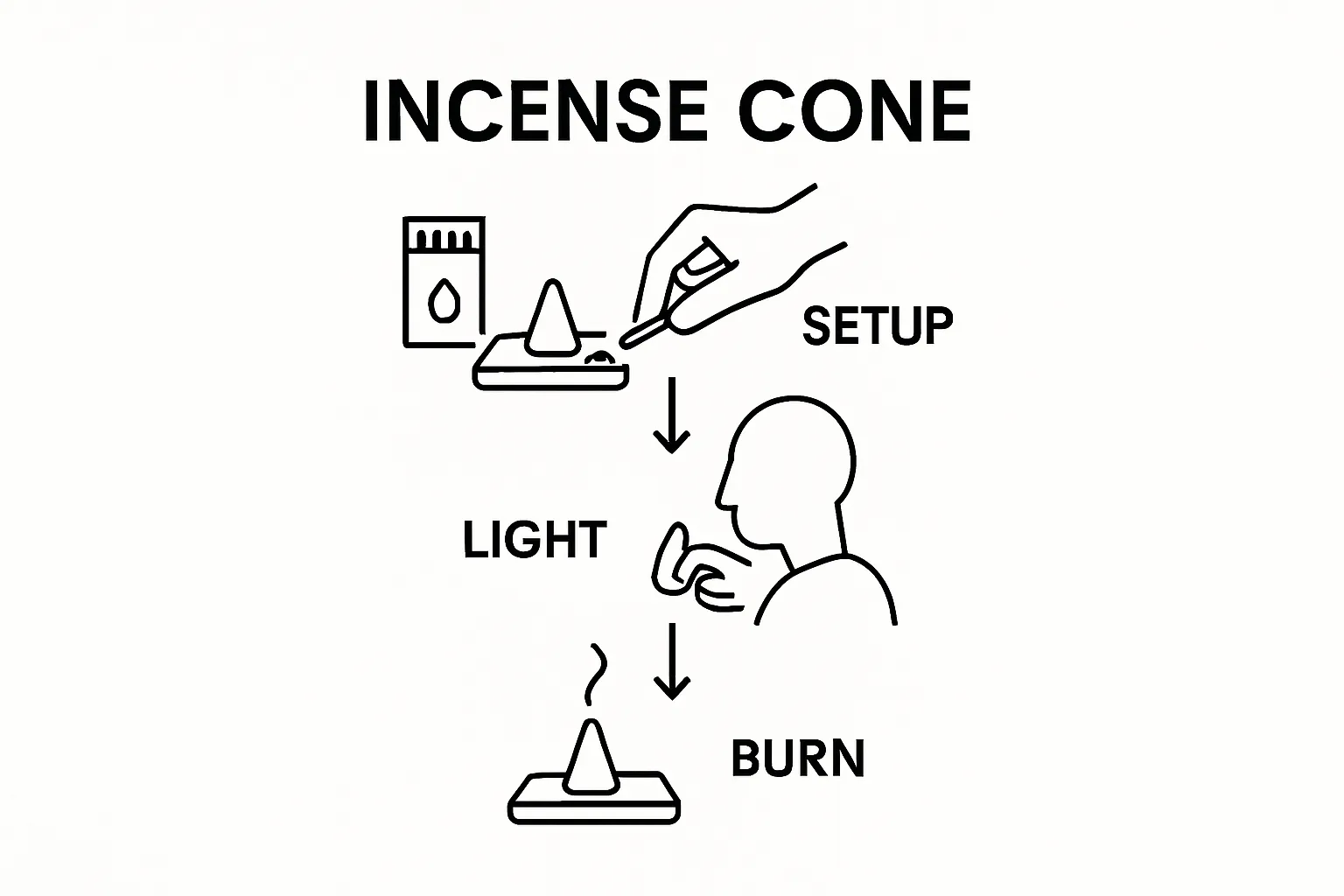 INCENSE CONE

SETUP

LIGHT

BURN