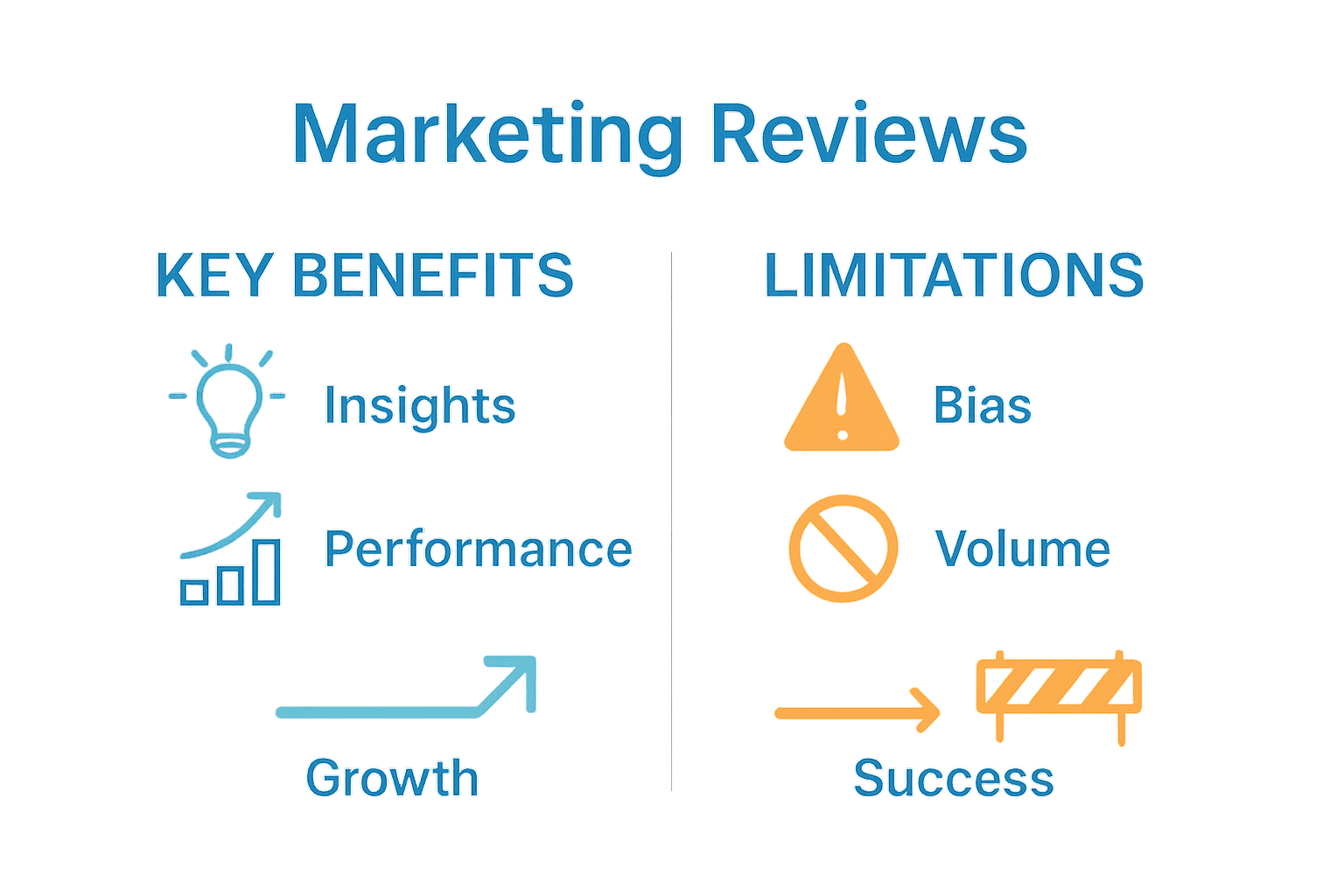 Marketing Reviews

KEY BENEFITS

Insights

Performance

Growth

LIMITATIONS

Bias

Volume

Success