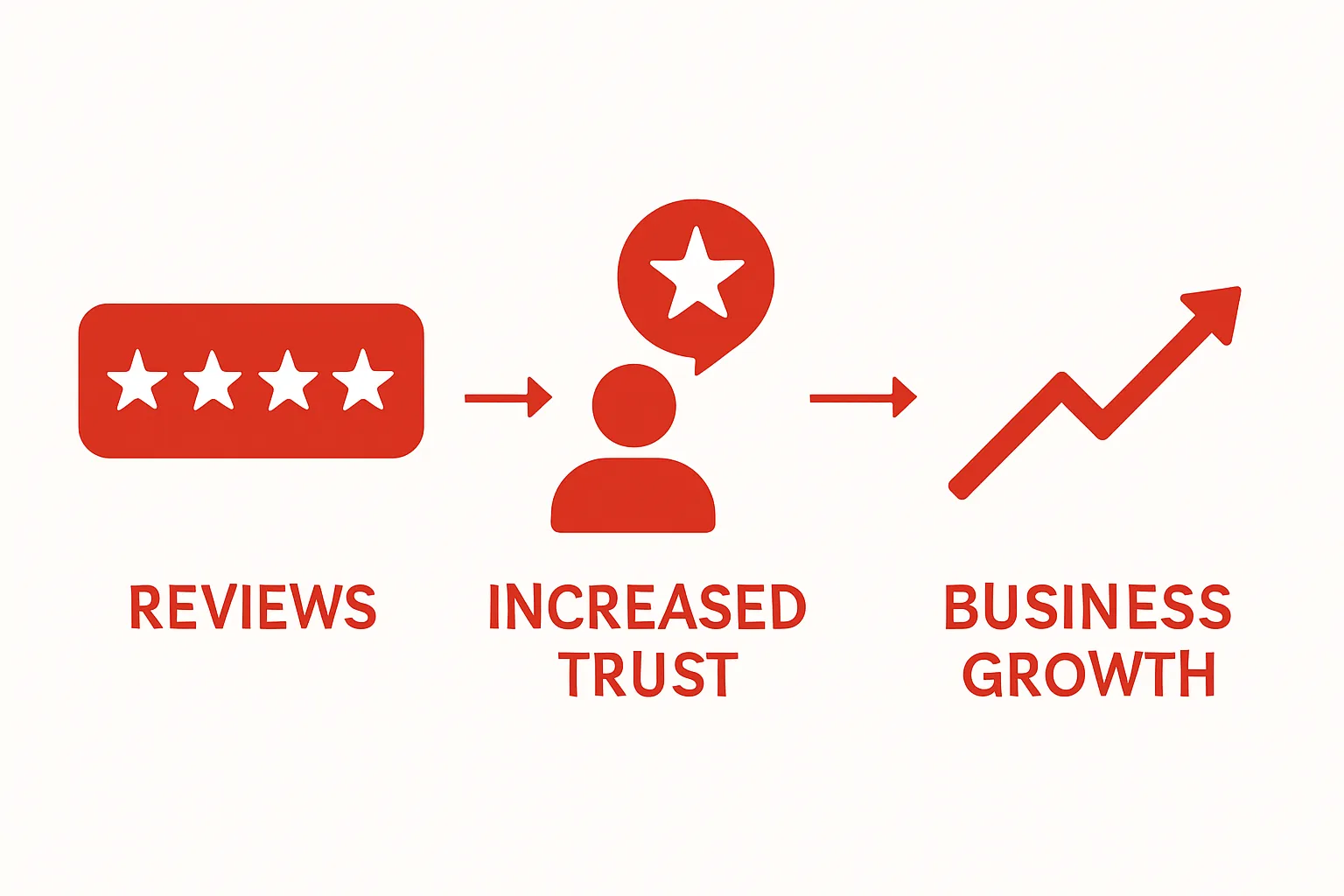 REVIEWS

INCREASED TRUST

BUSINESS GROWTH