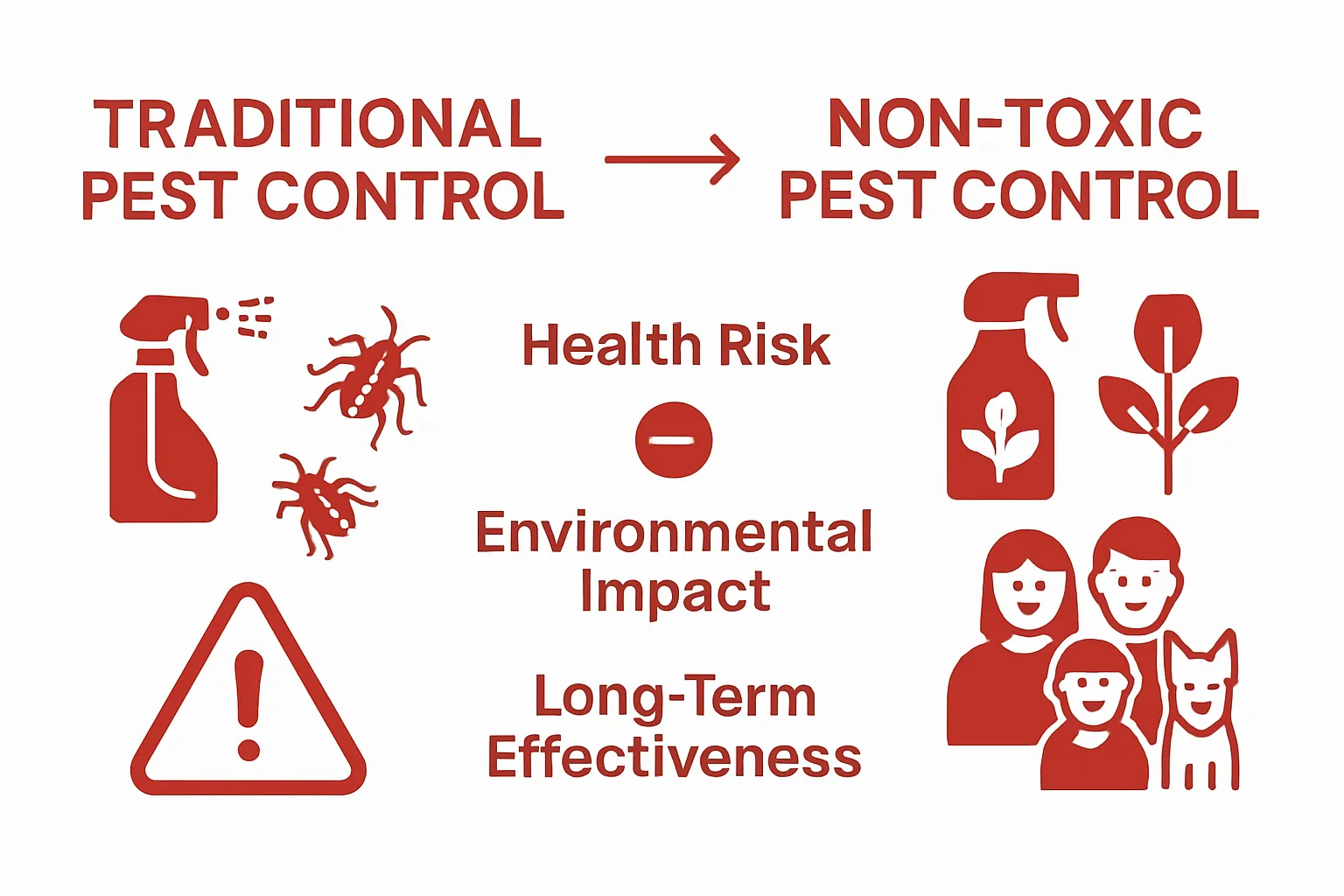 TRADITIONAL PEST CONTROL

NON-TOXIC PEST CONTROL

Health Risk

Environmental Impact

Long-Term Effectiveness