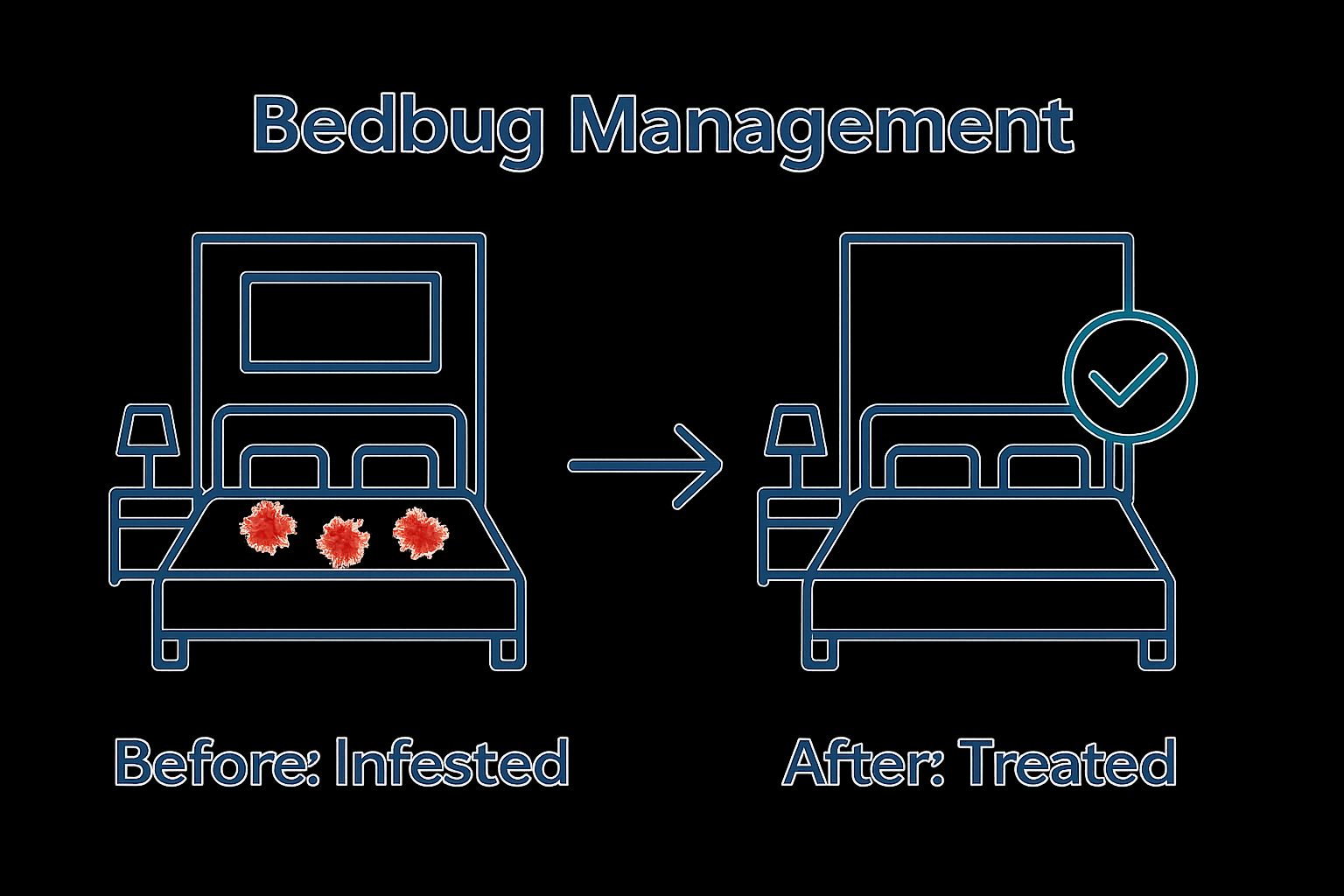 Bedbug Management

Before: Infested

After: Treated