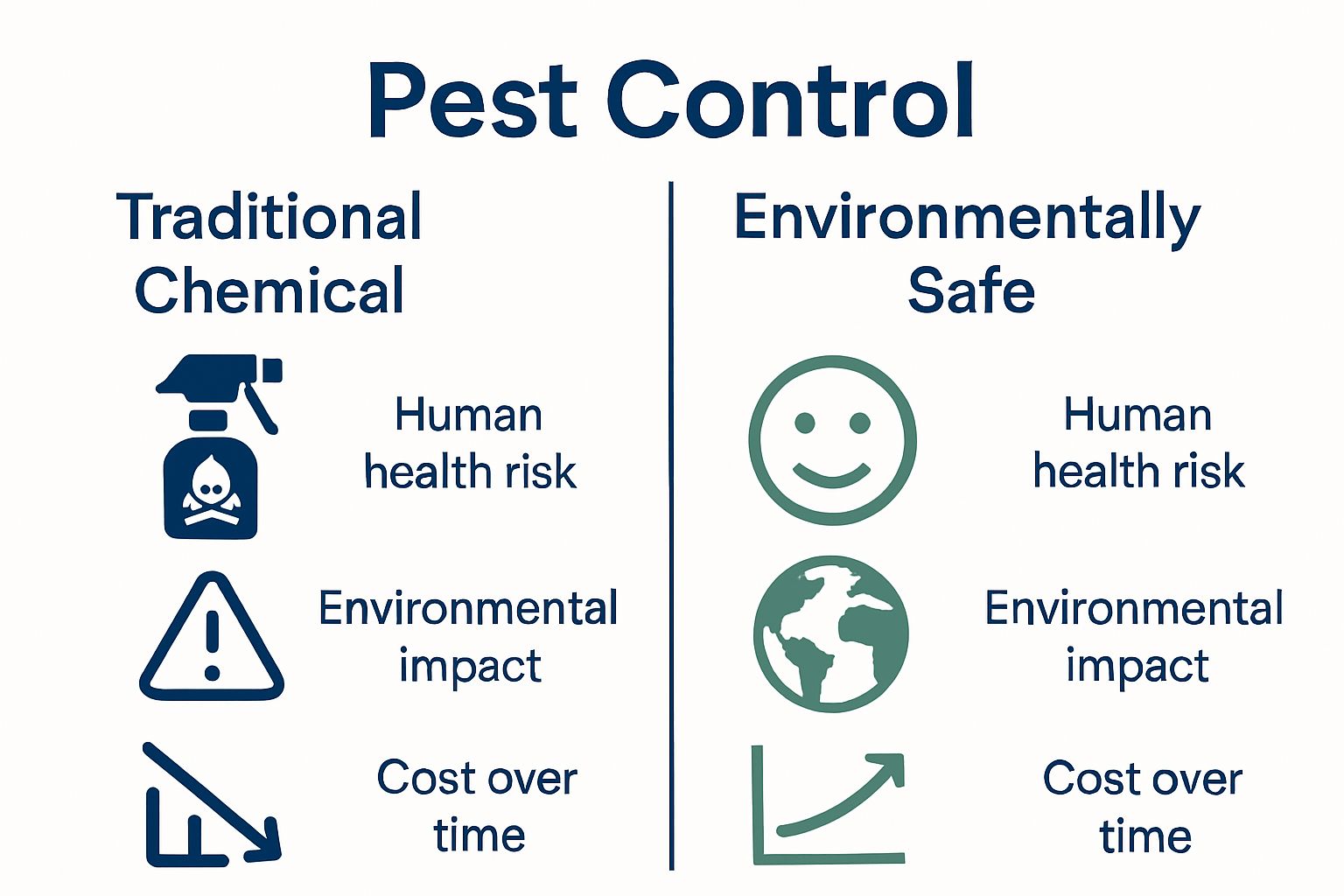 Pest Control

Traditional Chemical

Human health risk

Environmental impact

Cost over time

Environmentally Safe

Human health risk

Environmental impact

Cost over time