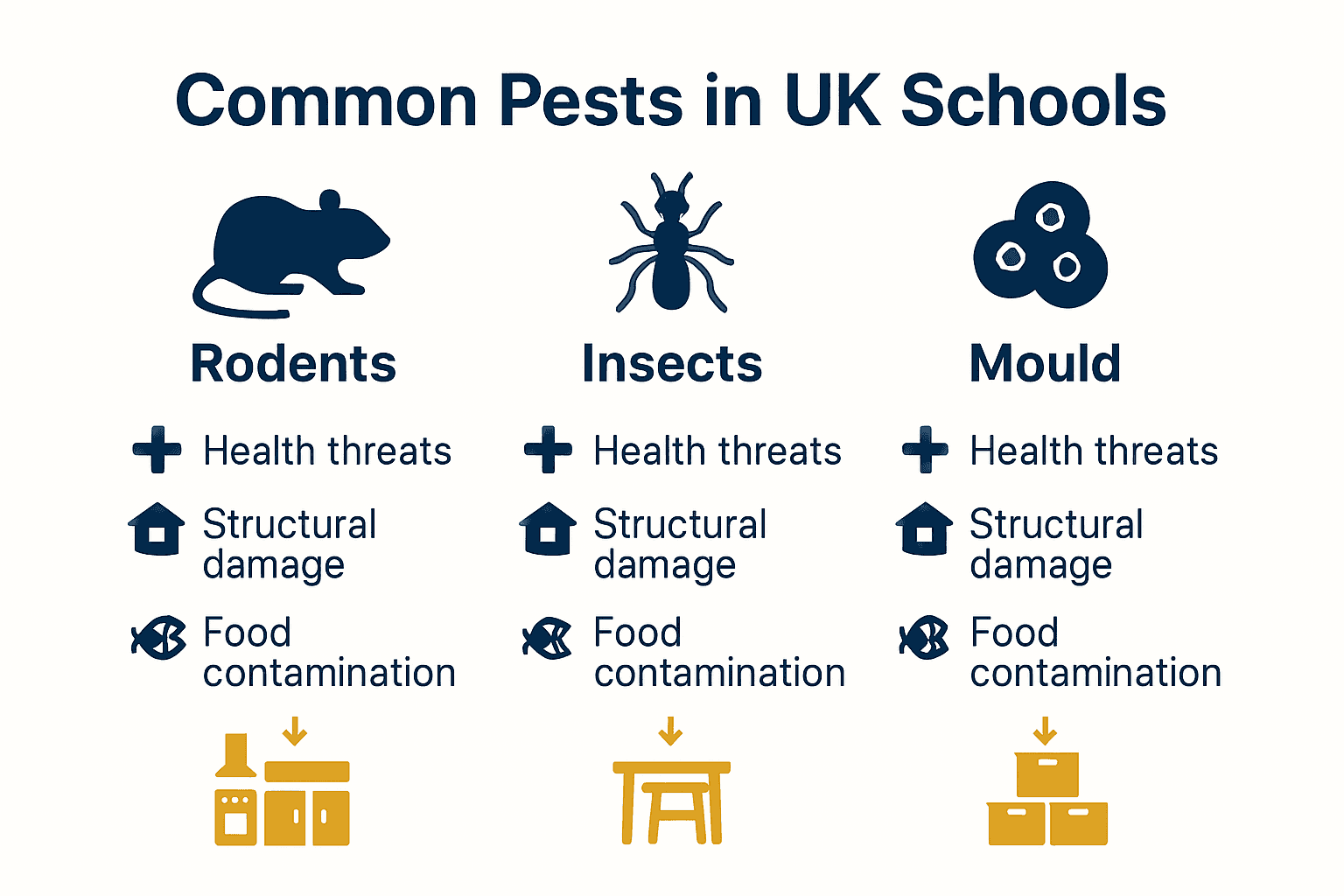 Common Pests in UK Schools

Rodents

Health threats

Structural damage

Food contamination

Insects

Health threats

Structural damage

Food contamination

Mould

Health threats

Structural damage

Food contamination