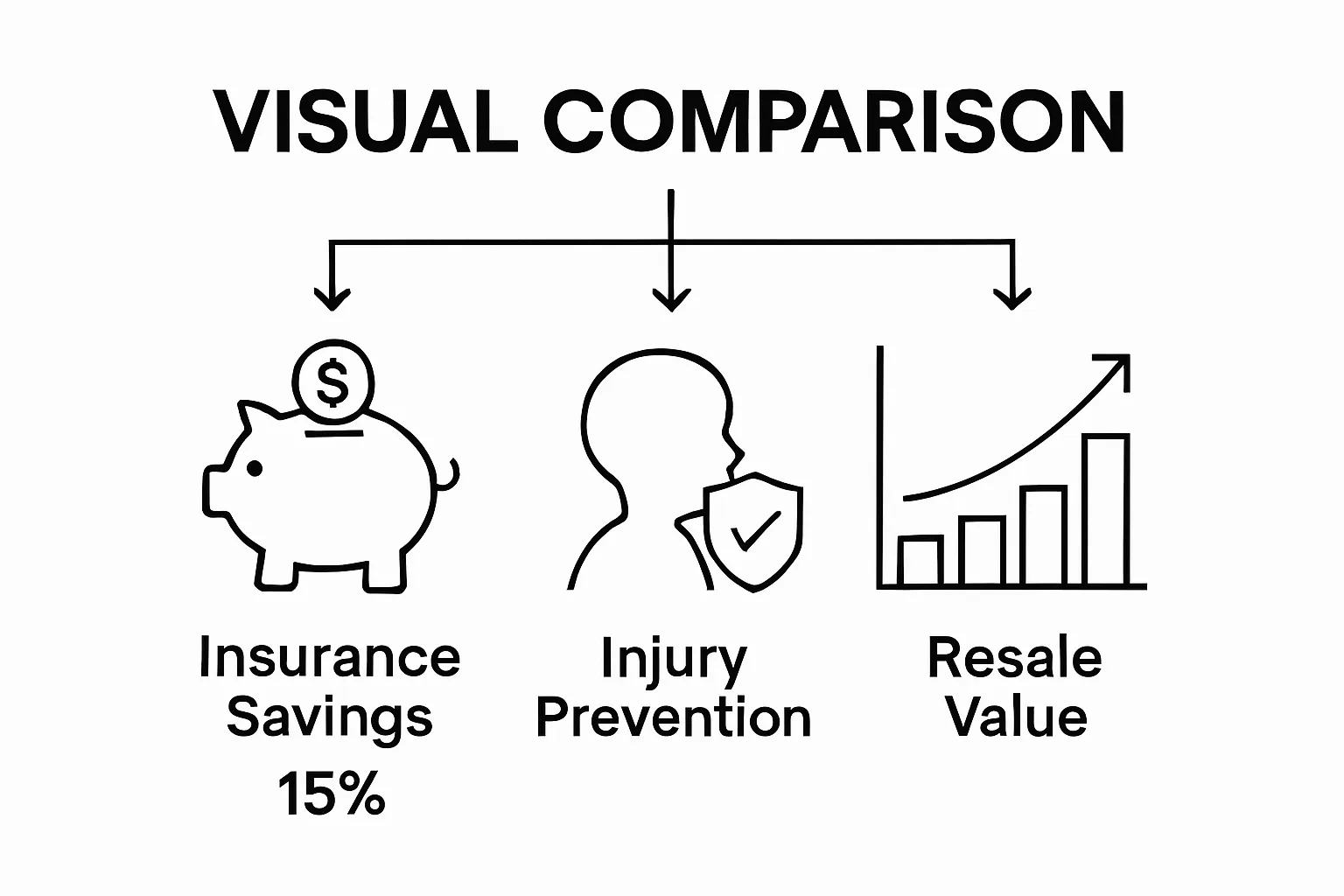 VISUAL COMPARISON

$

Insurance Savings

15%

Injury Prevention

Resale Value