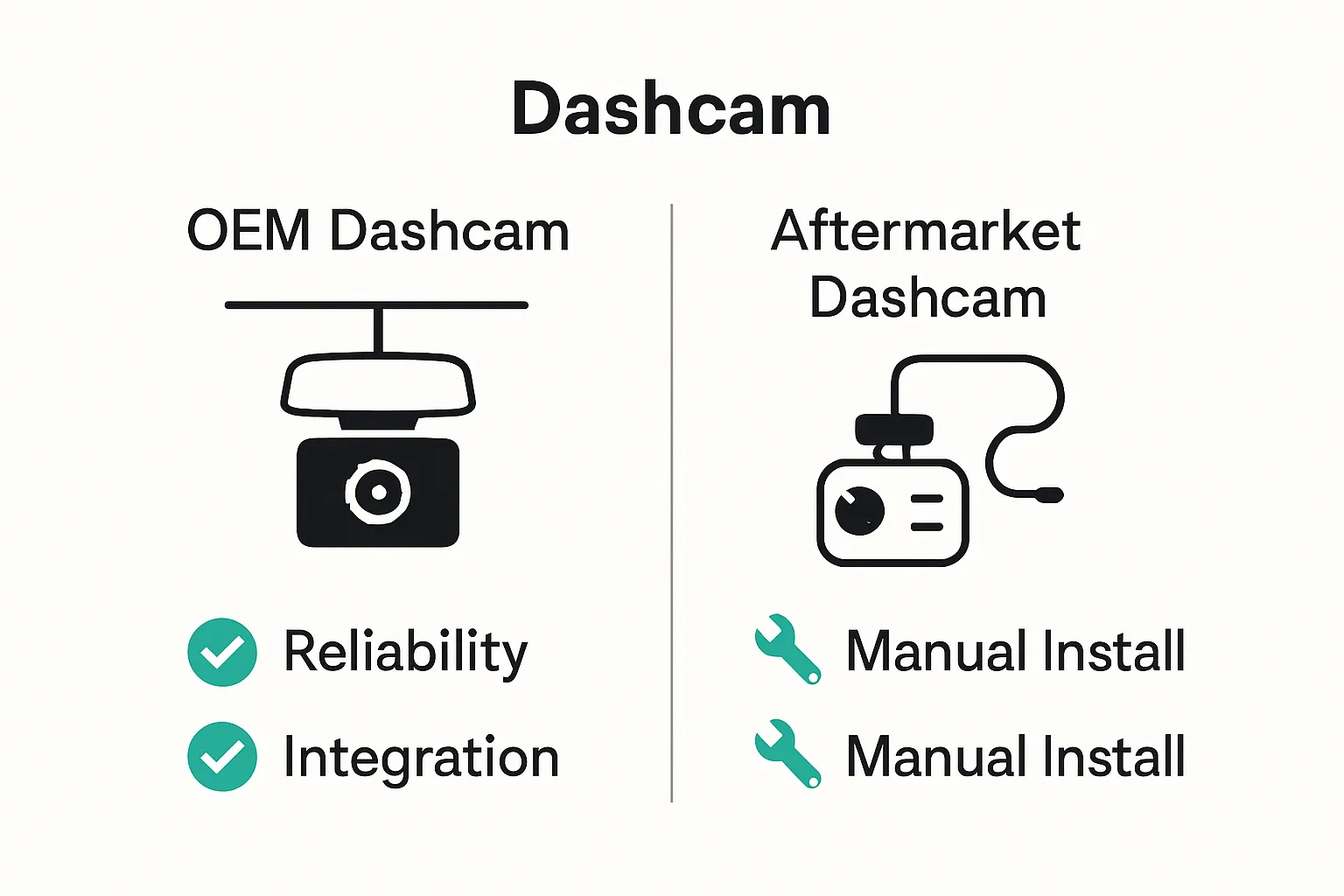 Dashcam

OEM Dashcam

Reliability

Integration

Aftermarket Dashcam

Manual Install

Manual Install