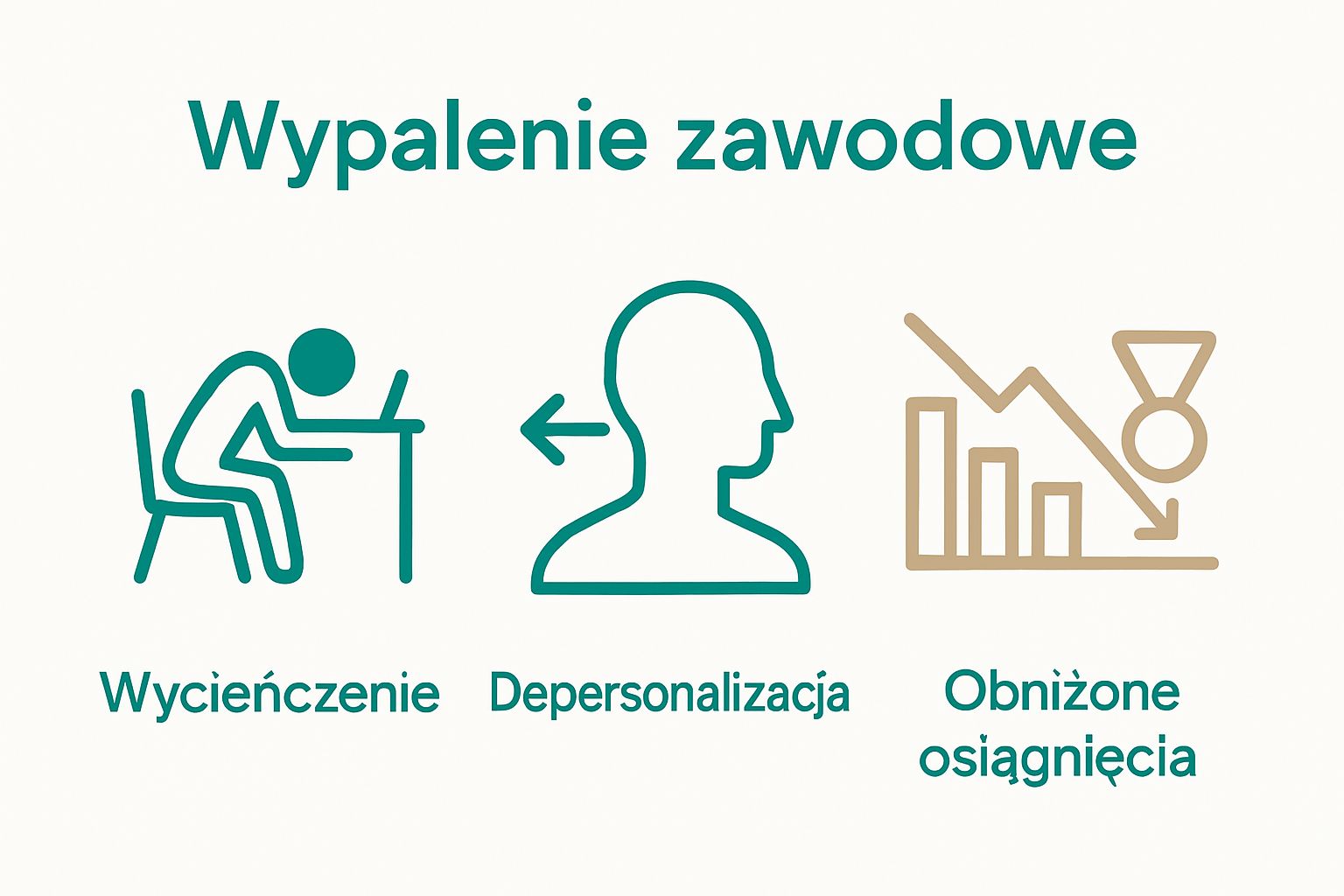 Wypalenie zawodowe

Wycieńczenie

Depersonalizacja

Obniżone osiągnięcia