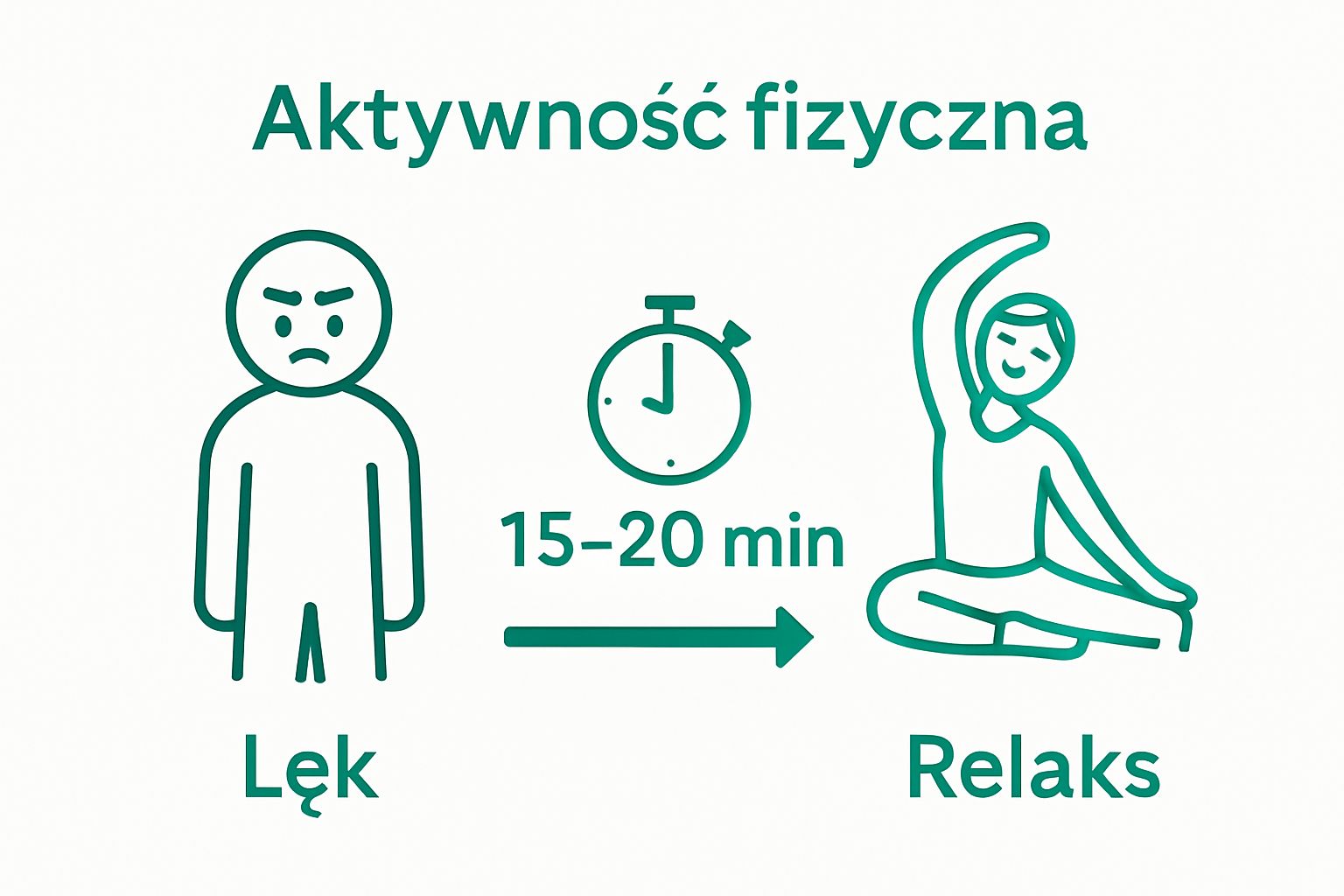 Aktywność fizyczna

15–20 min

Lęk

Relaks