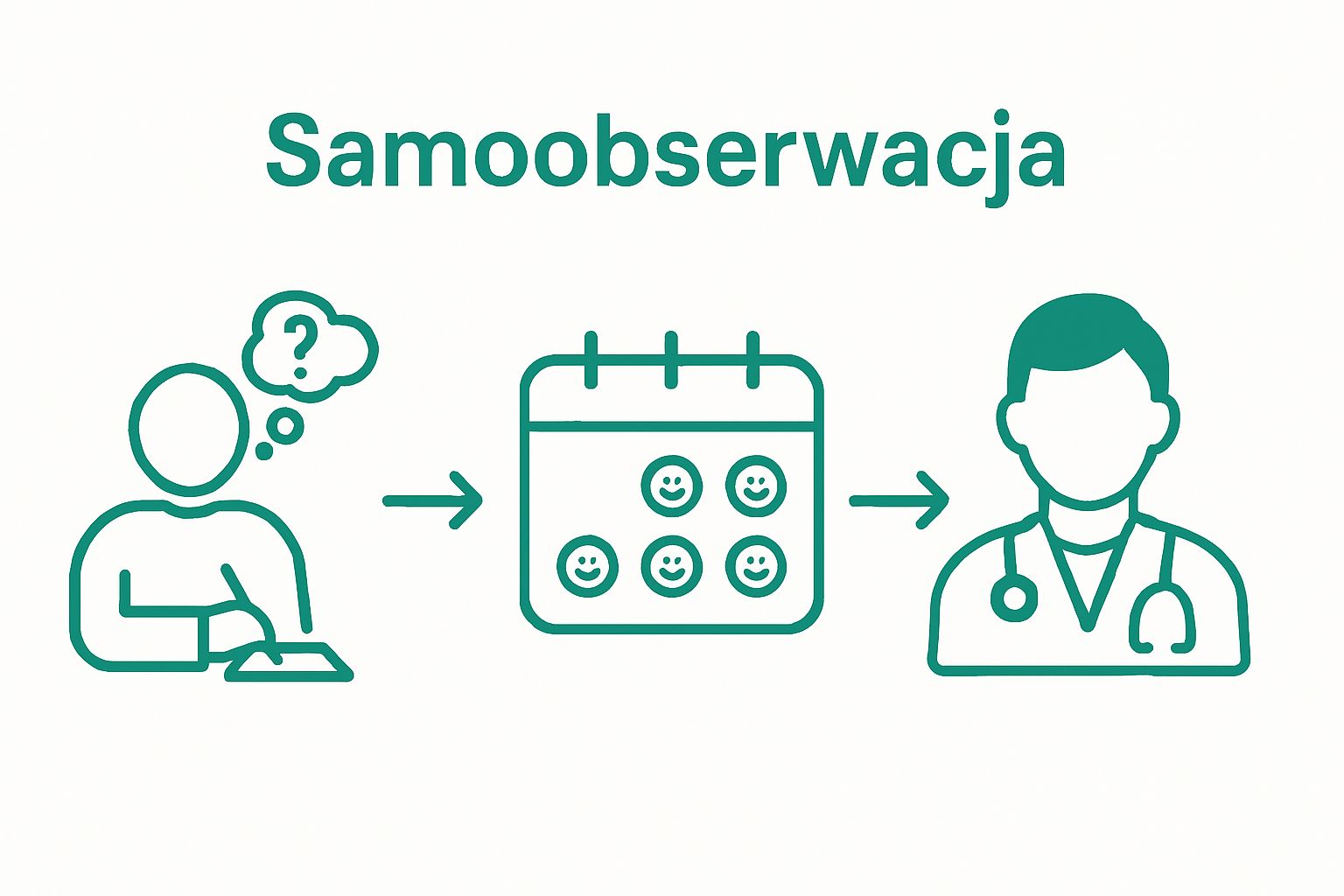 Samoobserwacja

?