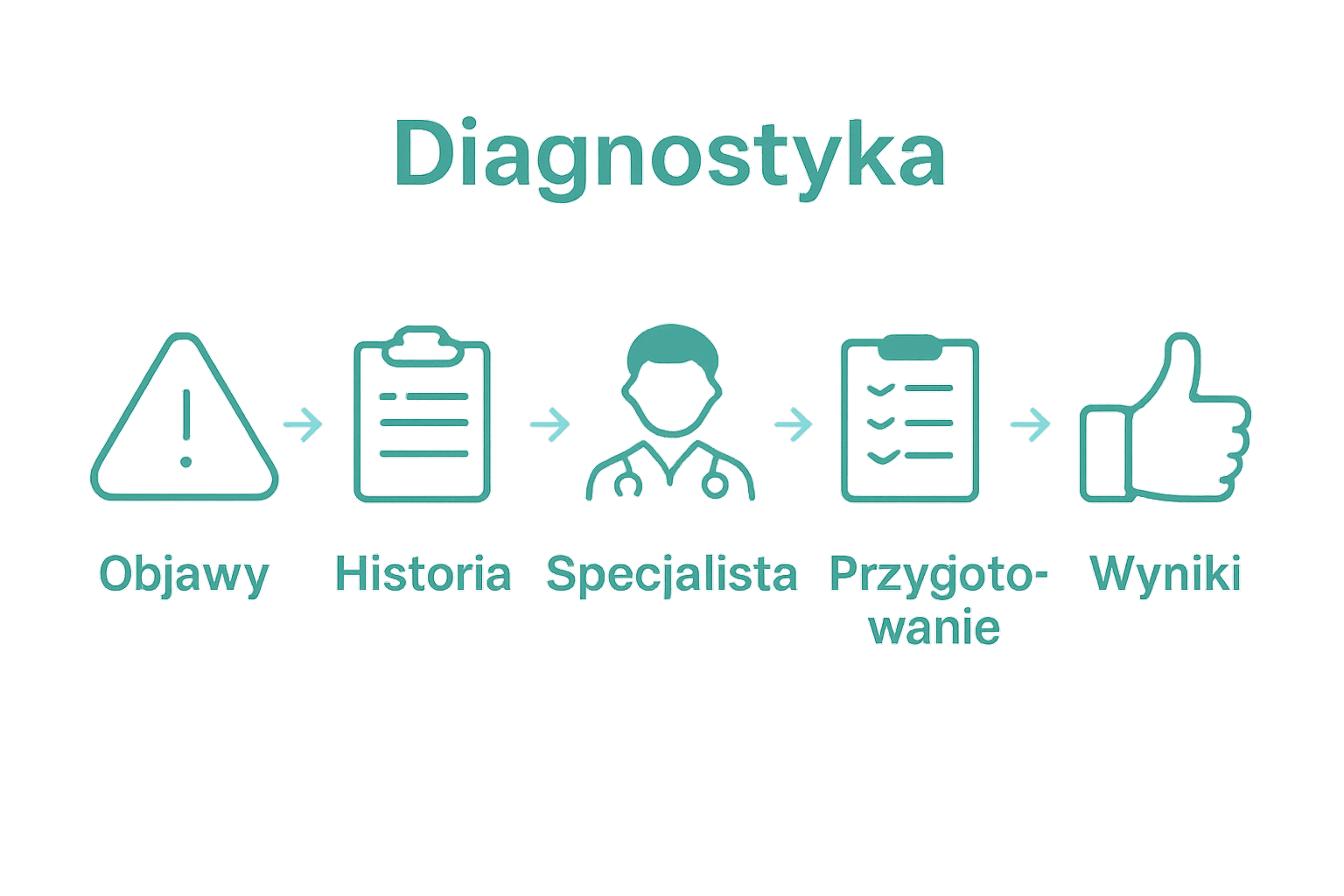 Diagnostyka

Objawy

Historia

Specjalista

Przygotowanie

Wyniki