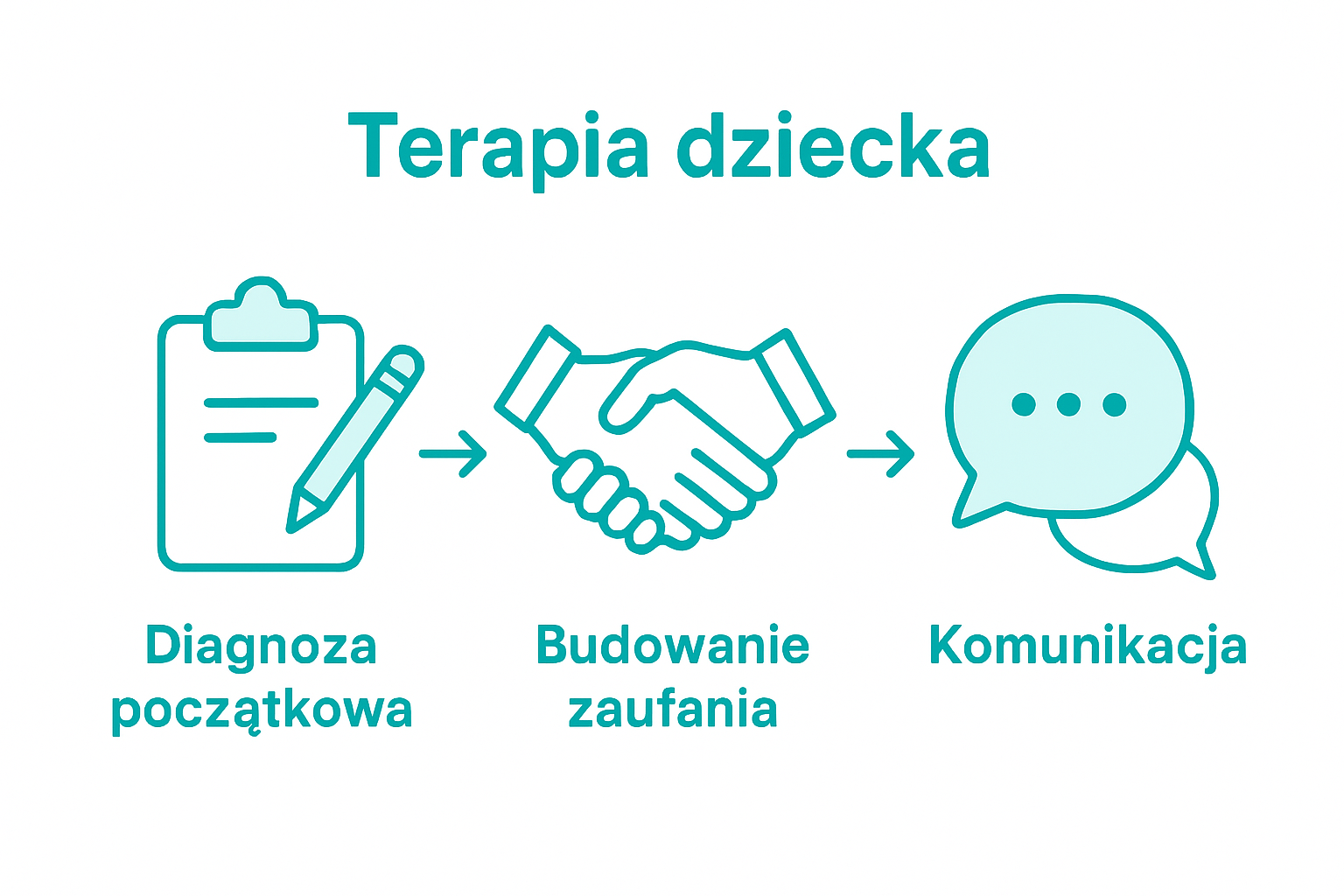 Terapia dziecka

Diagnoza początkowa

Budowanie zaufania

Komunikacja