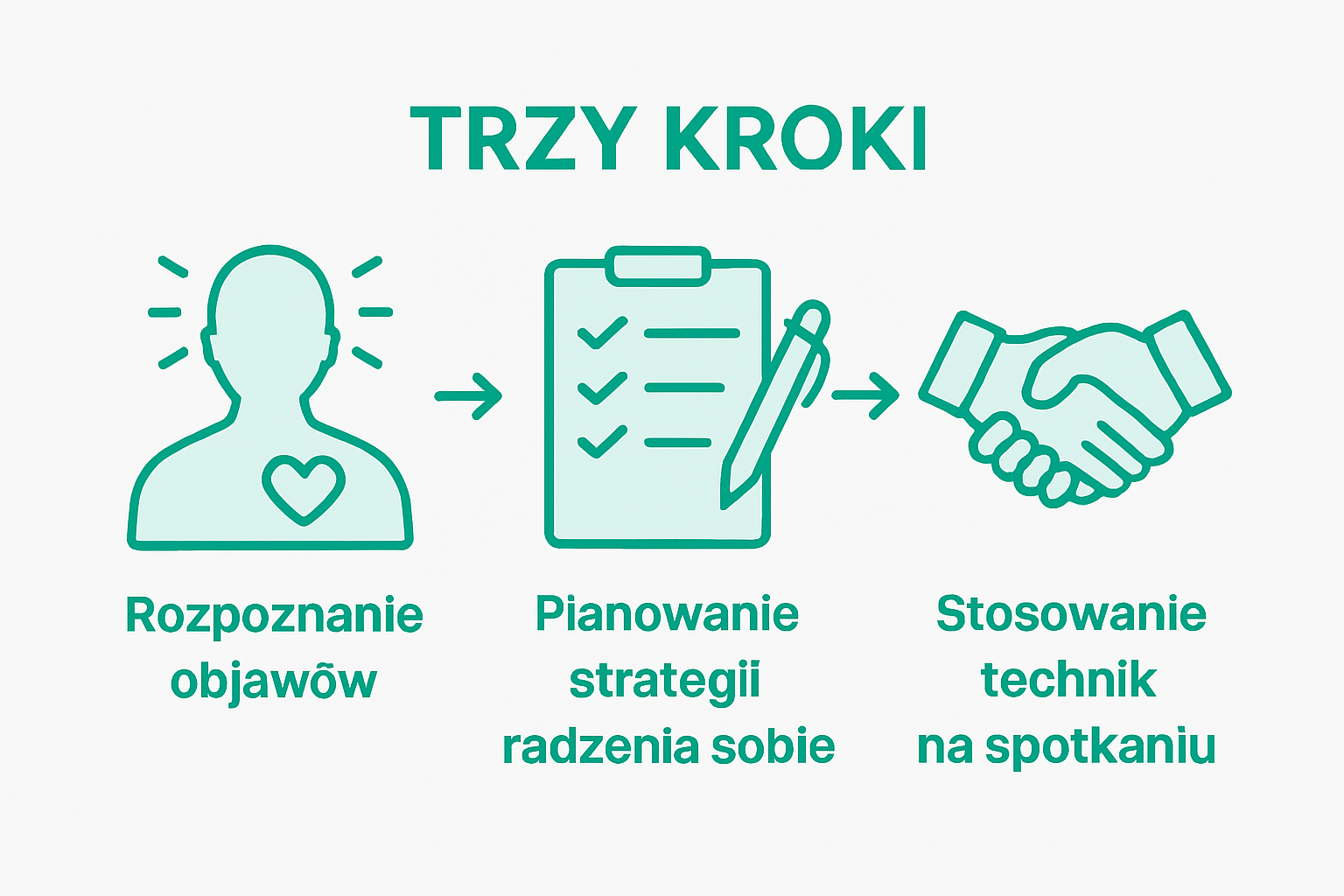 TRZY KROKI

Rozpoznanie objawõw

Pianowanie strategii radzenia sobie

Stosowanie technik na spotkaniu