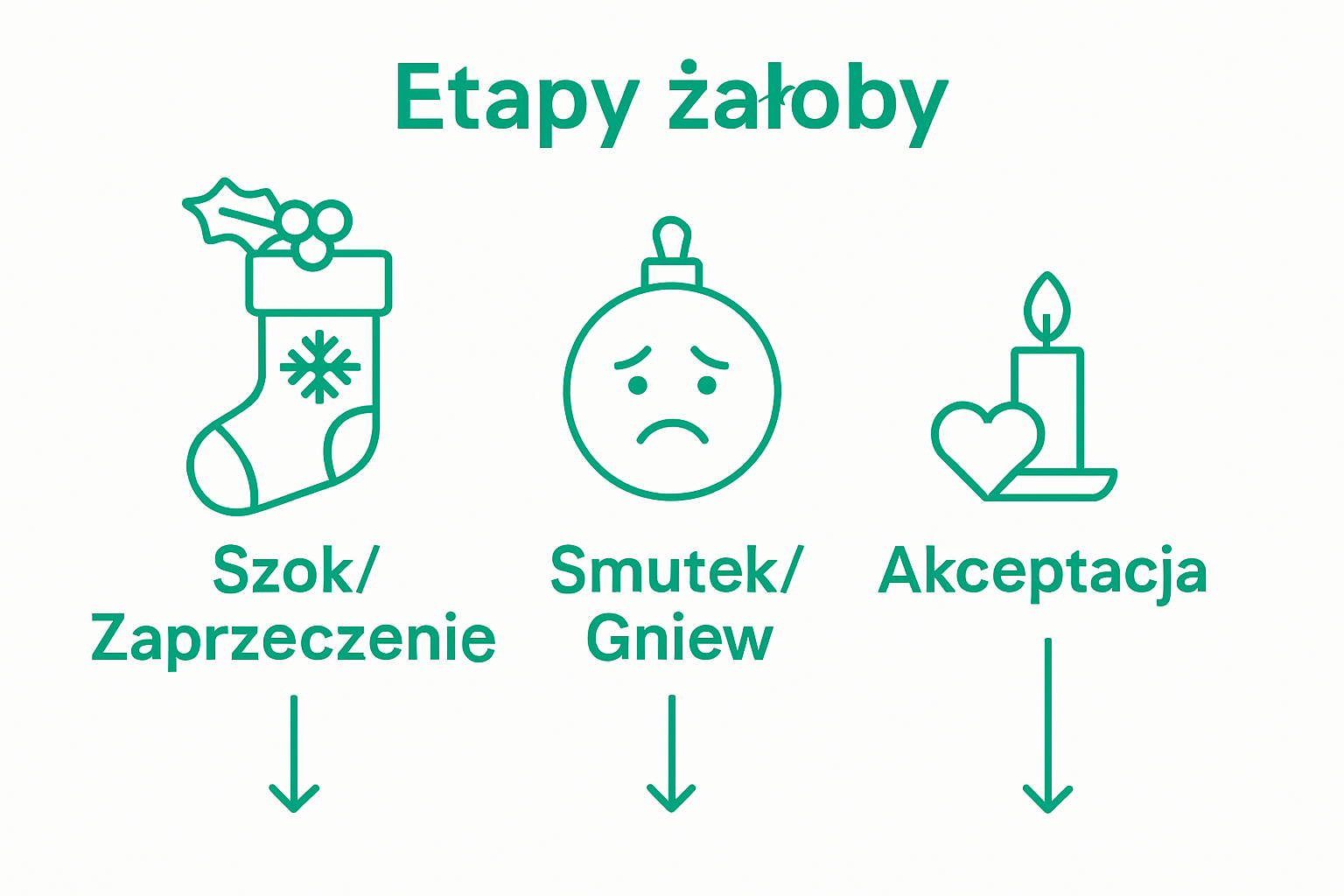 Etapy żałoby

Szok/
Zaprzeczenie

Smutek/
Gniew

Akceptacja