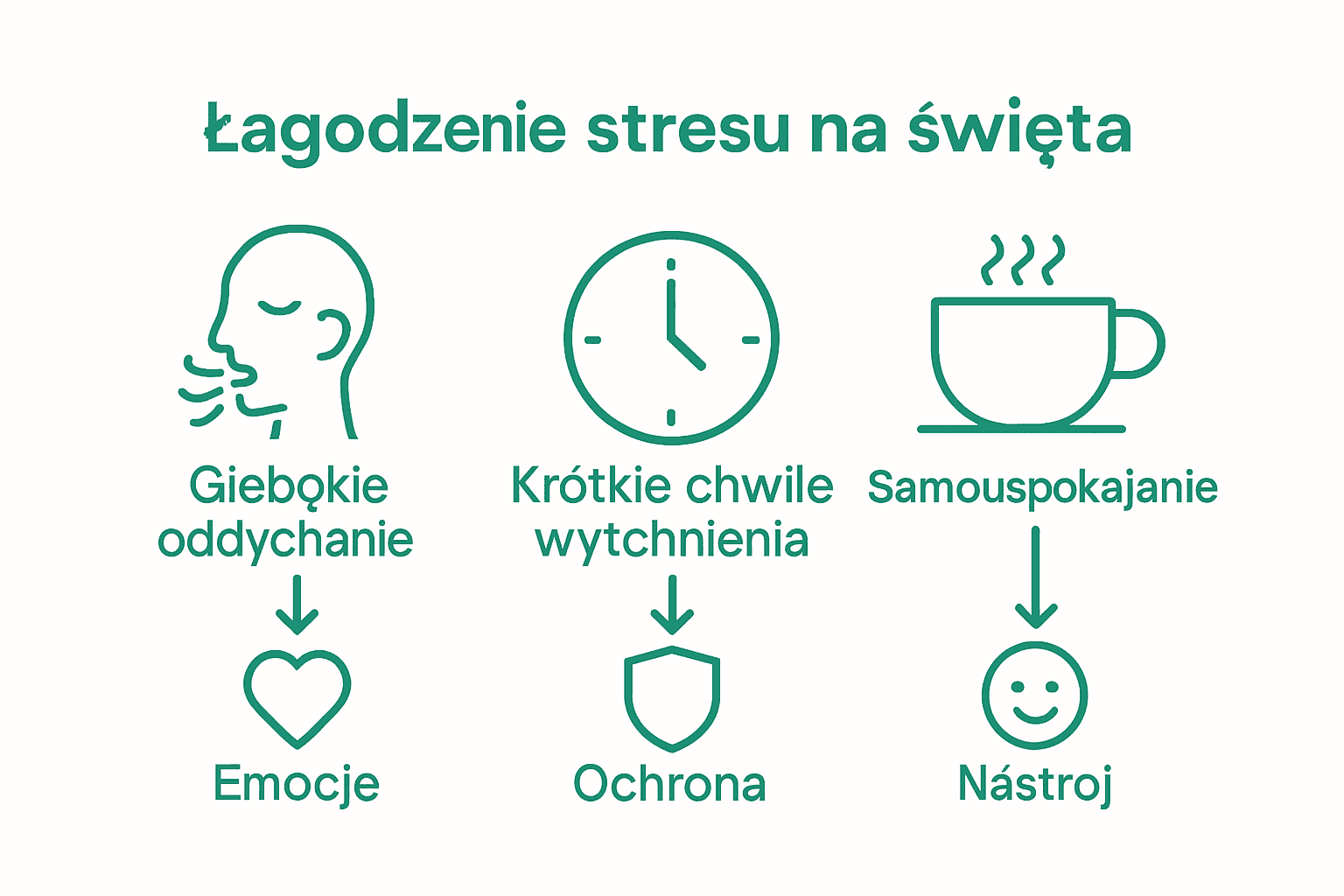 Łagodzenie stresu na święta

Giebǫkie oddychanie

Emocje

Krótkie chwile wytchnienia

Ochrona

Samouspokajanie

Nástroj