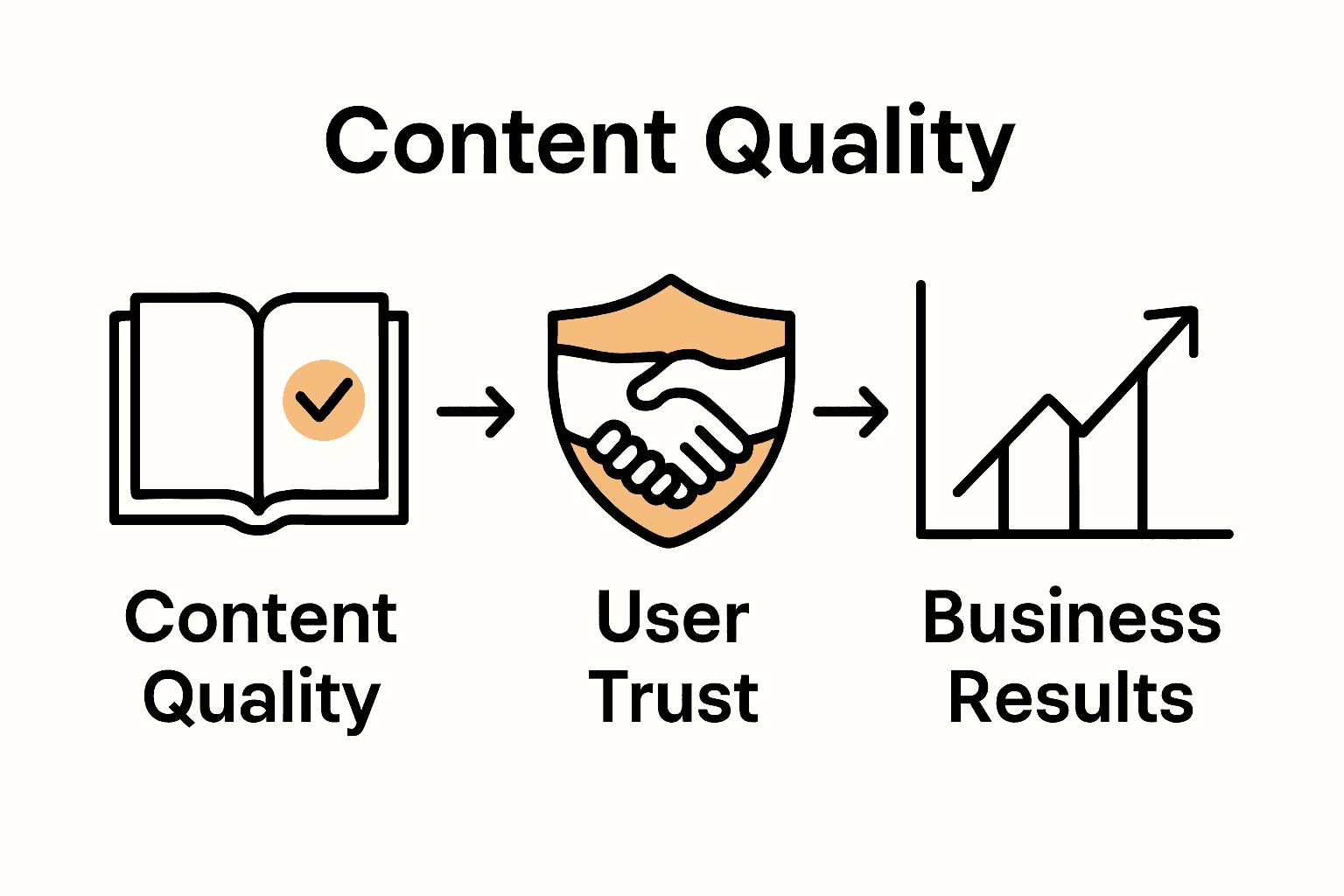 Content Quality

Content Quality

User Trust

Business Results